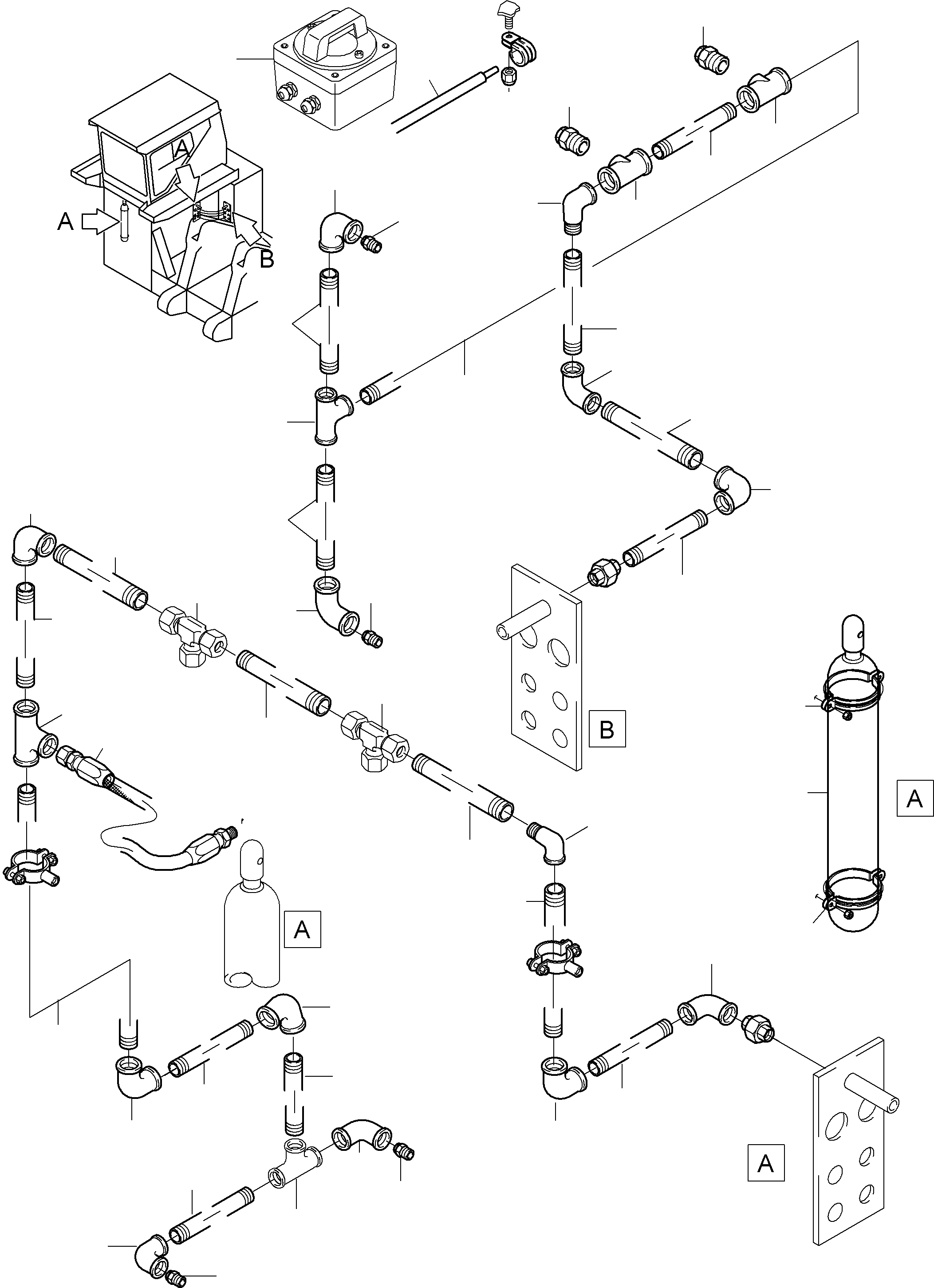 A
A
B
B
A
A
A