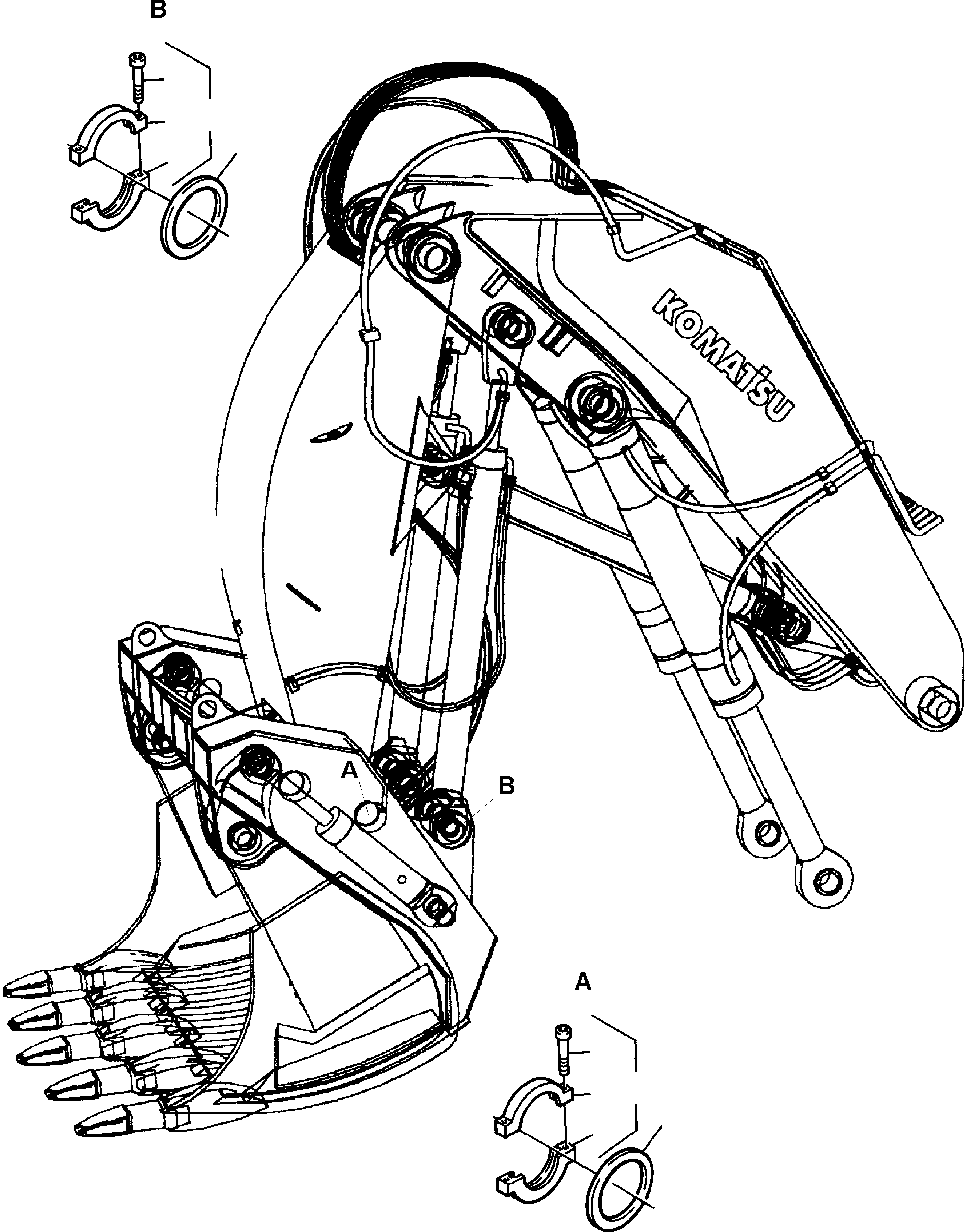 B

KOMATSU

A

B

A