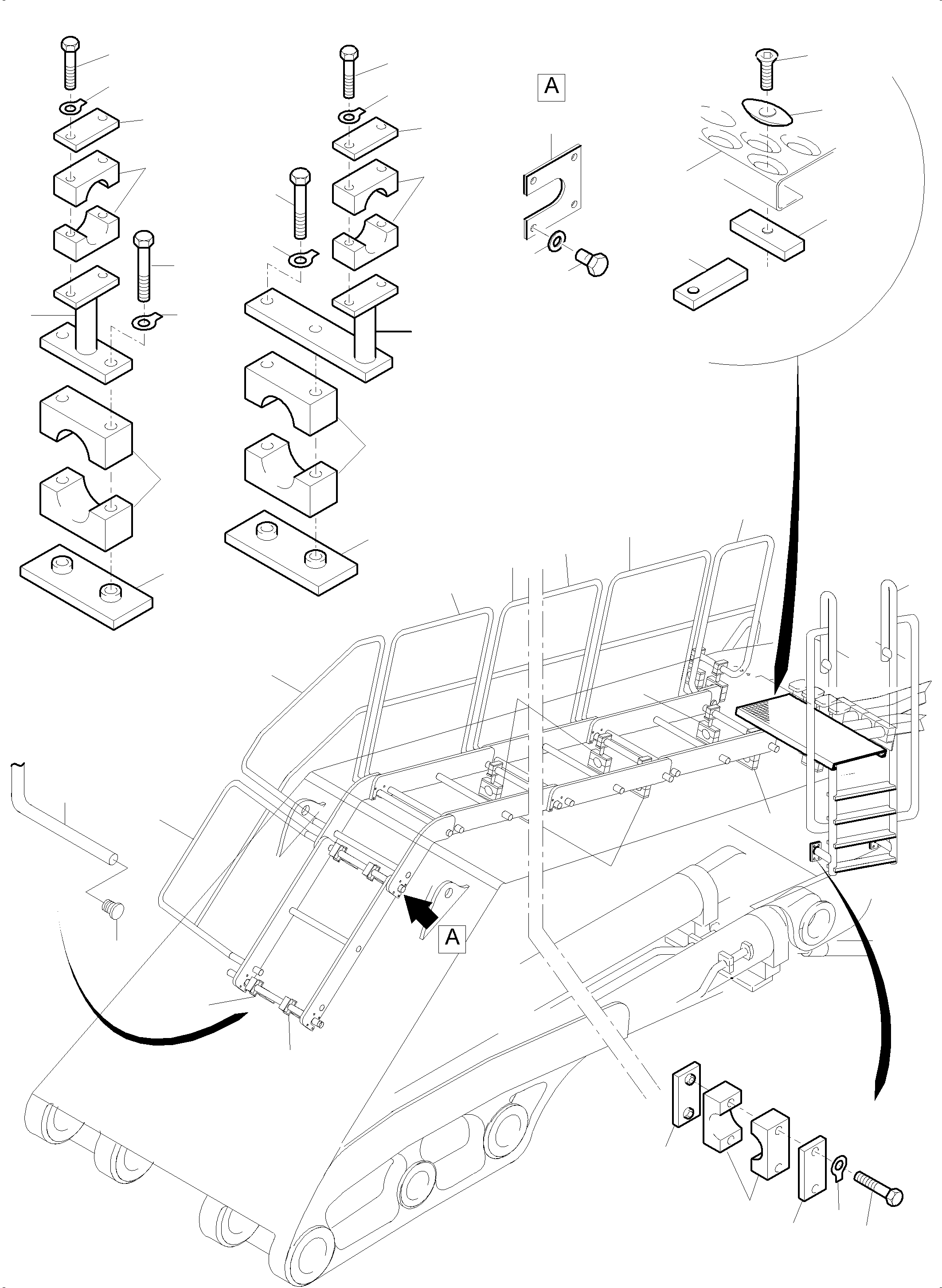 A

A