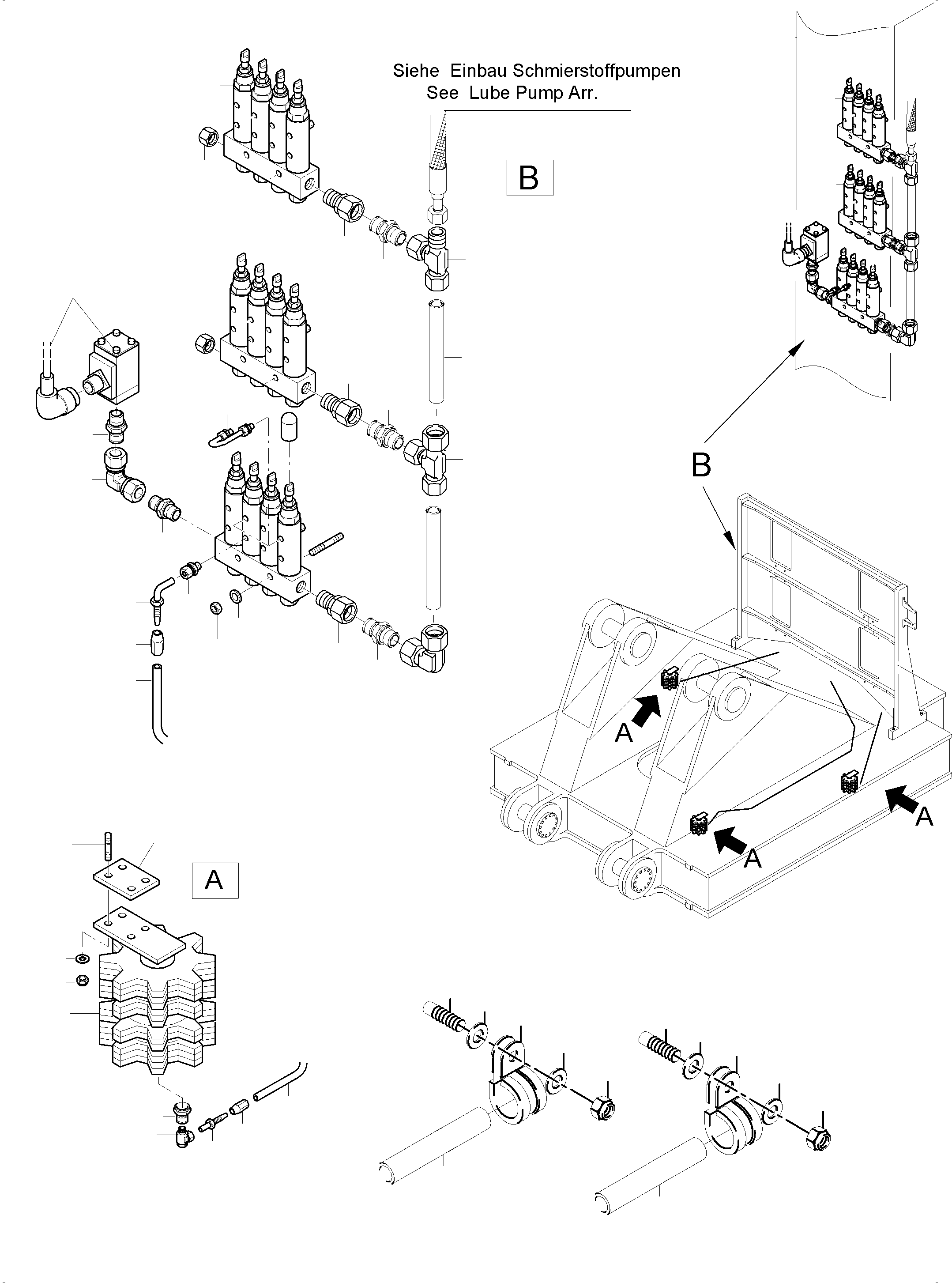 Siehe Einbau Schmierstoffpumpen
See Lube Pump Arr.

B

B

A

A

A

A