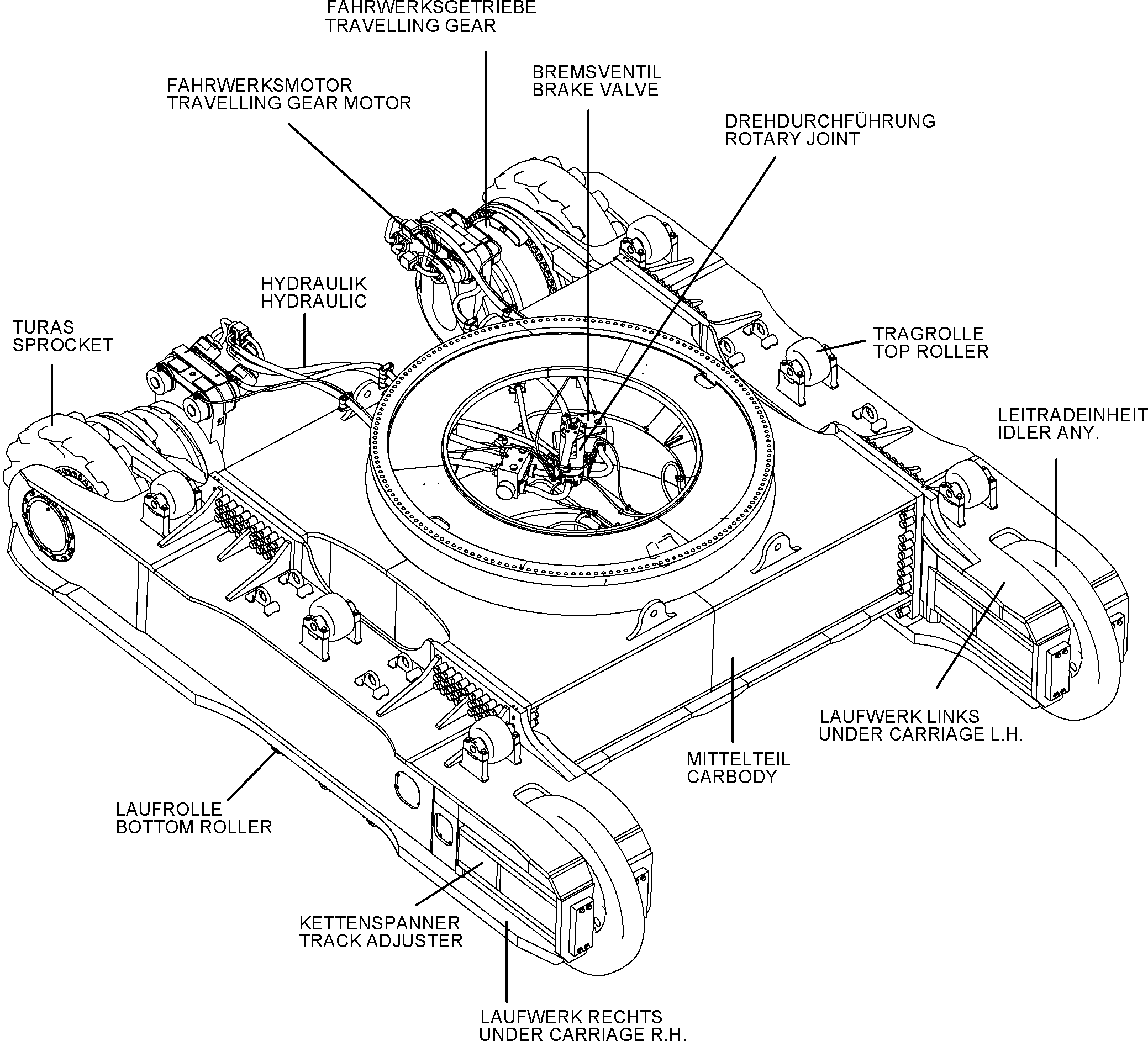 FAHRWERKSGETRIEBE
TRAVELLING GEAR

FAHRWERKSMOTOR
TRAVELLING GEAR MOTOR

BREMSVENTIL
BRAKE VALVE

DREHDURCHFÜHRUNG
ROTARY JOINT

HYDRAULIK
HYDRAULIC

TURAS
SPROCKET

TRAGROLLE
TOP ROLLER

LEITRADEINHEIT
IDLER ANY.

LAUFWERK LINKS
UNDER CARRIAGE L.H.

MITTELTEIL
CARBODY

LAUFROLLE
BOTTOM ROLLER

KETTENSPANNER
TRACK ADJUSTER

LAUFWERK RECHTS
UNDER CARRIAGE R.H.