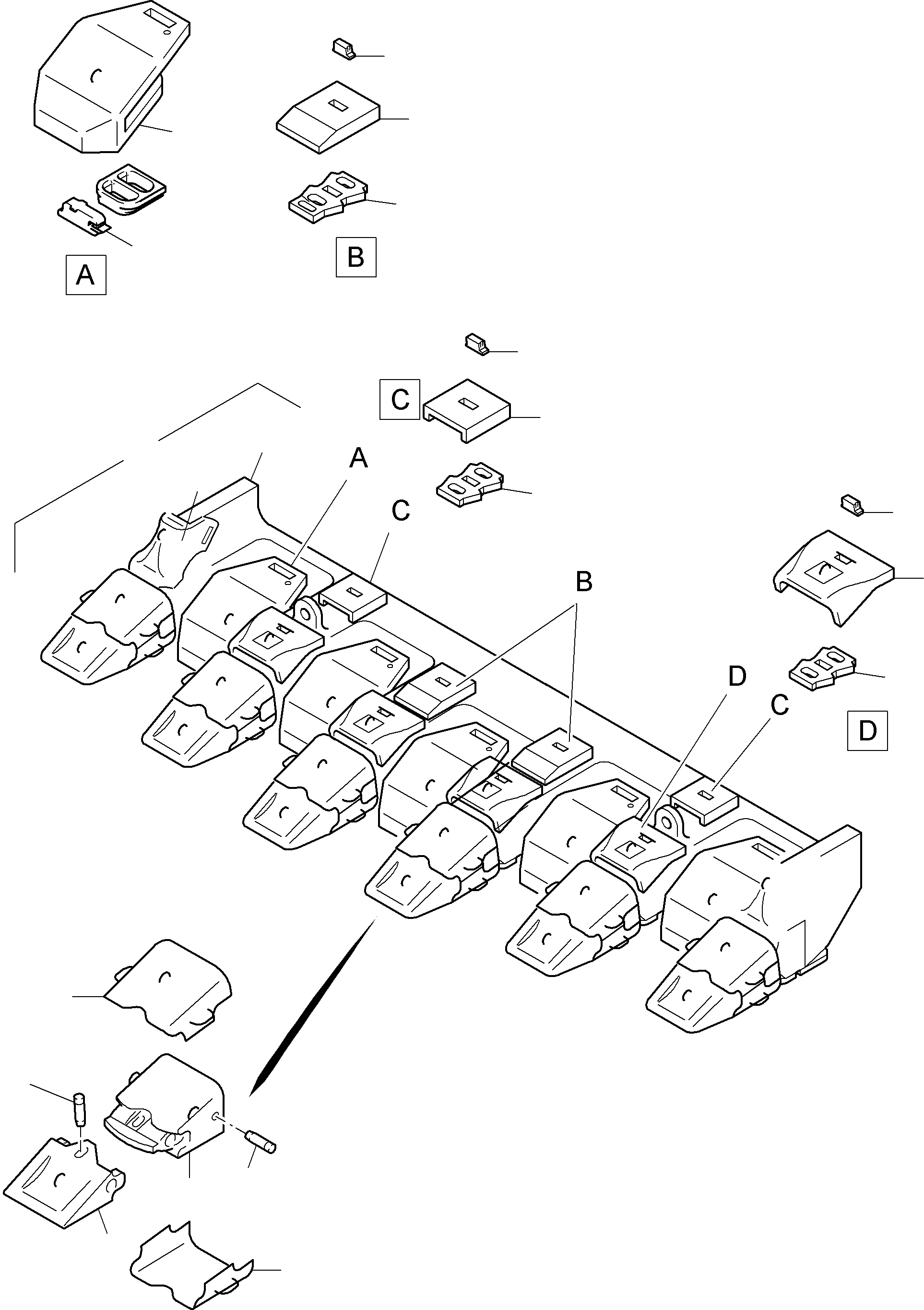 A

B

C

A

C

B

D

C

D