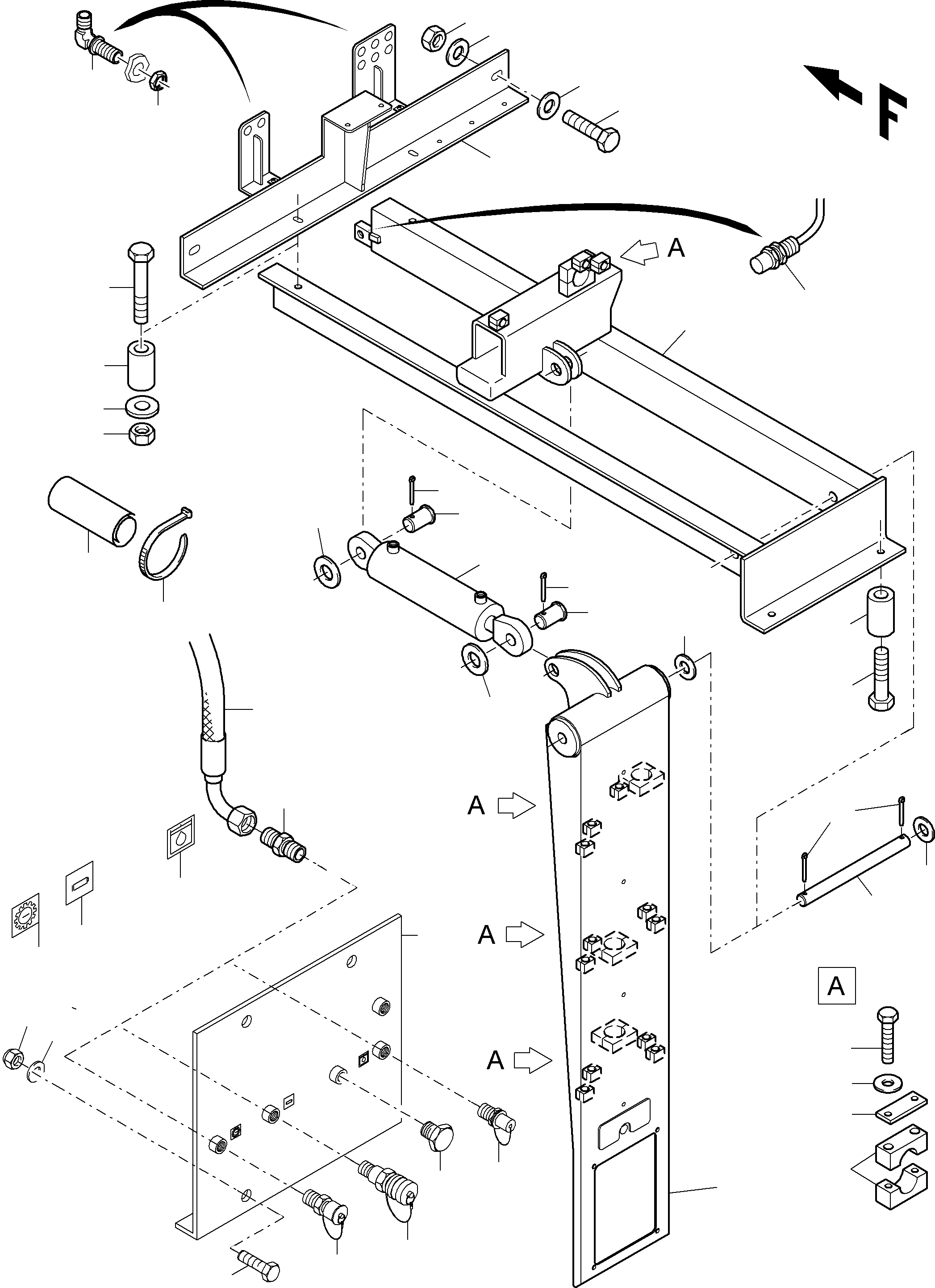 F
A
A
A
A
A