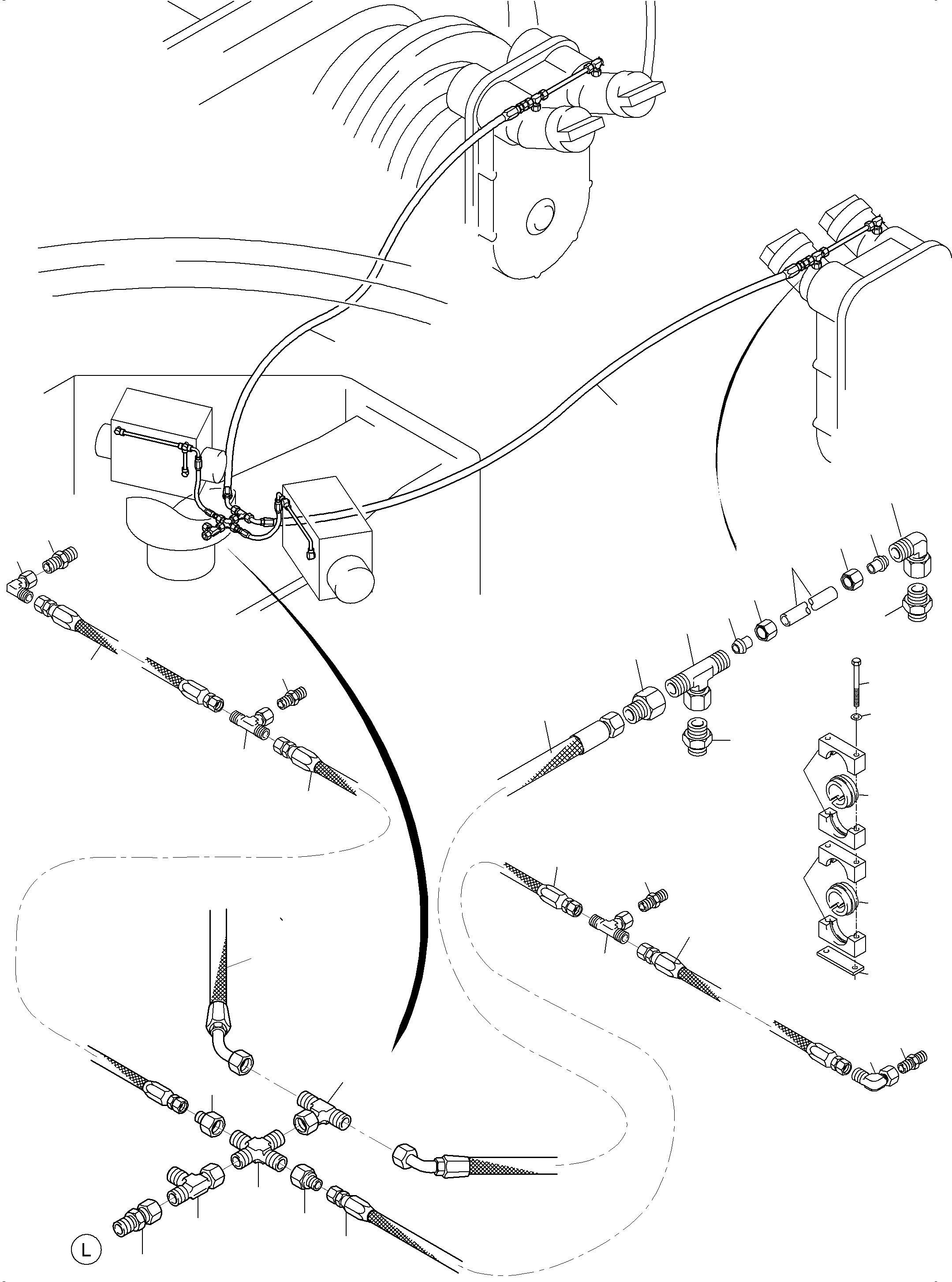 L