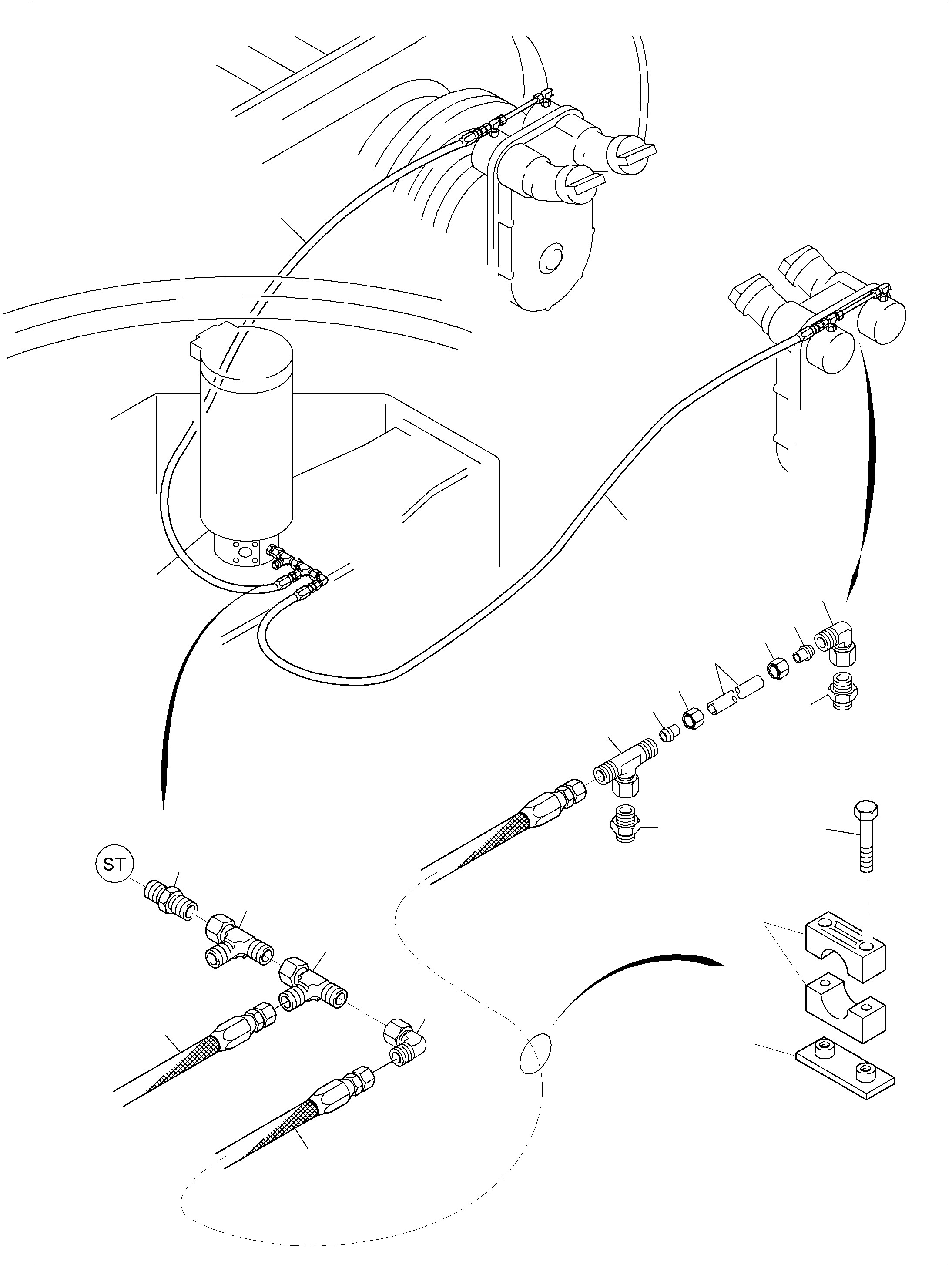 ST