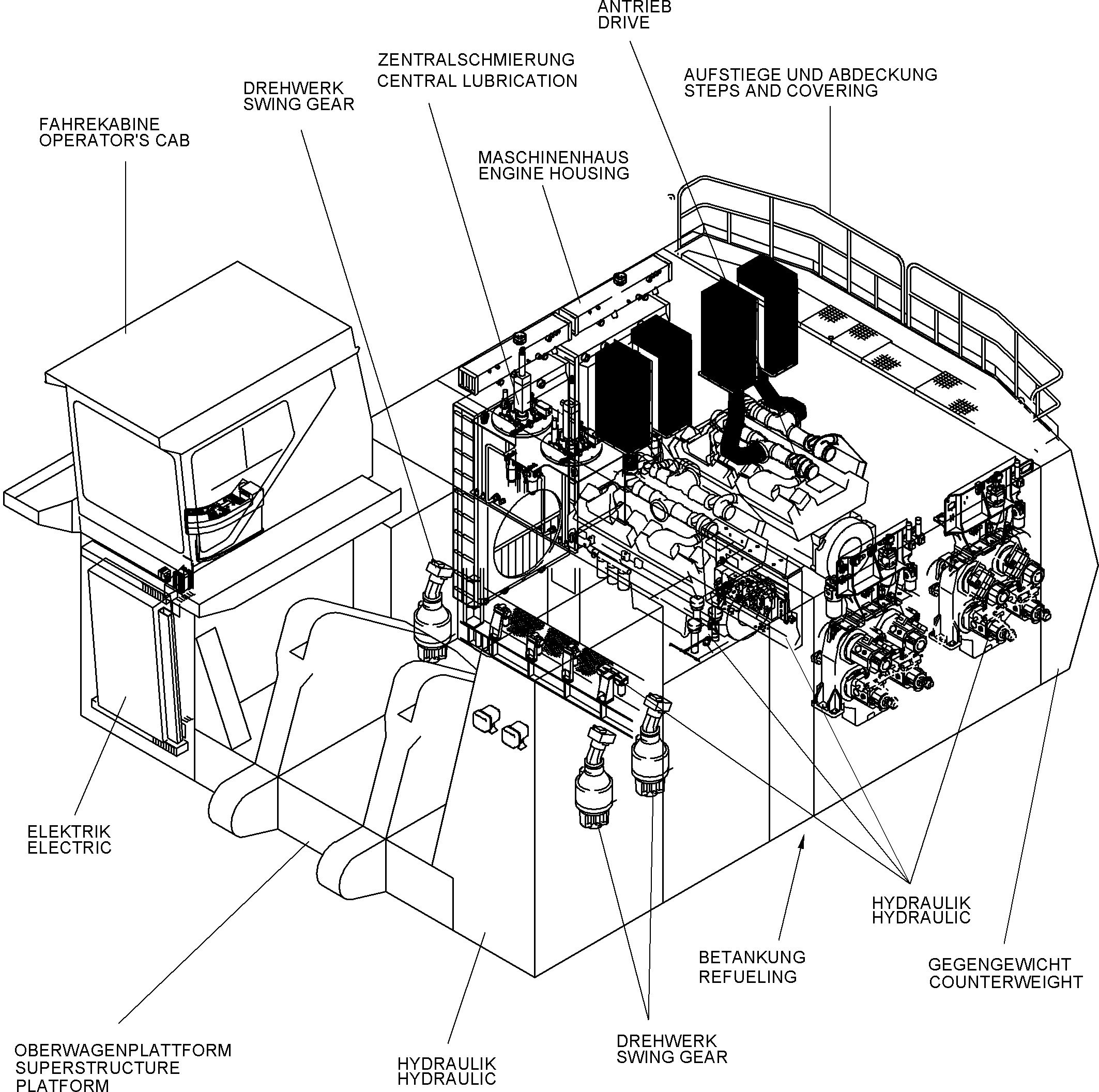 ANTRIEB
DRIVE

ZENTRALSCHMIERUNG
CENTRAL LUBRICATION

AUFSTIEGE UND ABDECKUNG
STEPS AND COVERING

DREHWERK
SWING GEAR

FAHREKABINE
OPERATOR'S CAB

MASCHINENHAUS
ENGINE HOUSING

ELEKTRIK
ELECTRIC

HYDRAULIK
HYDRAULIC

BETANKUNG
REFUELING

GEGENGEWICHT
COUNTERWEIGHT

OBERWAGENPLATTFORM
SUPERSTRUCTURE
PLATFORM

HYDRAULIK
HYDRAULIC

DREHWERK
SWING GEAR