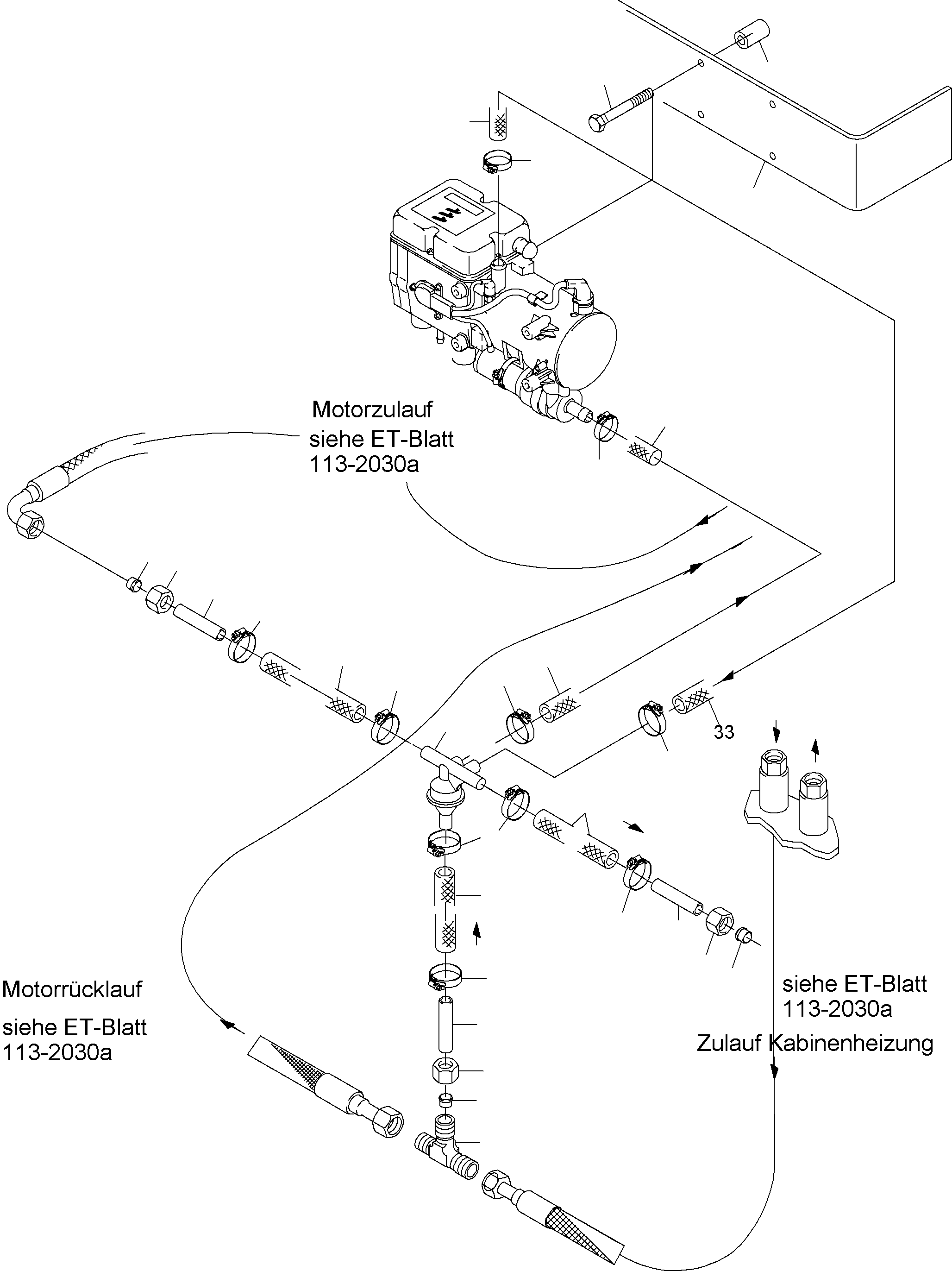 Motorzulauf
siehe ET-Blatt
113-2030a

33

Motorrücklauf

siehe ET-Blatt
113-2030a

siehe ET-Blatt
113-2030a
Zulauf Kabinenheizung