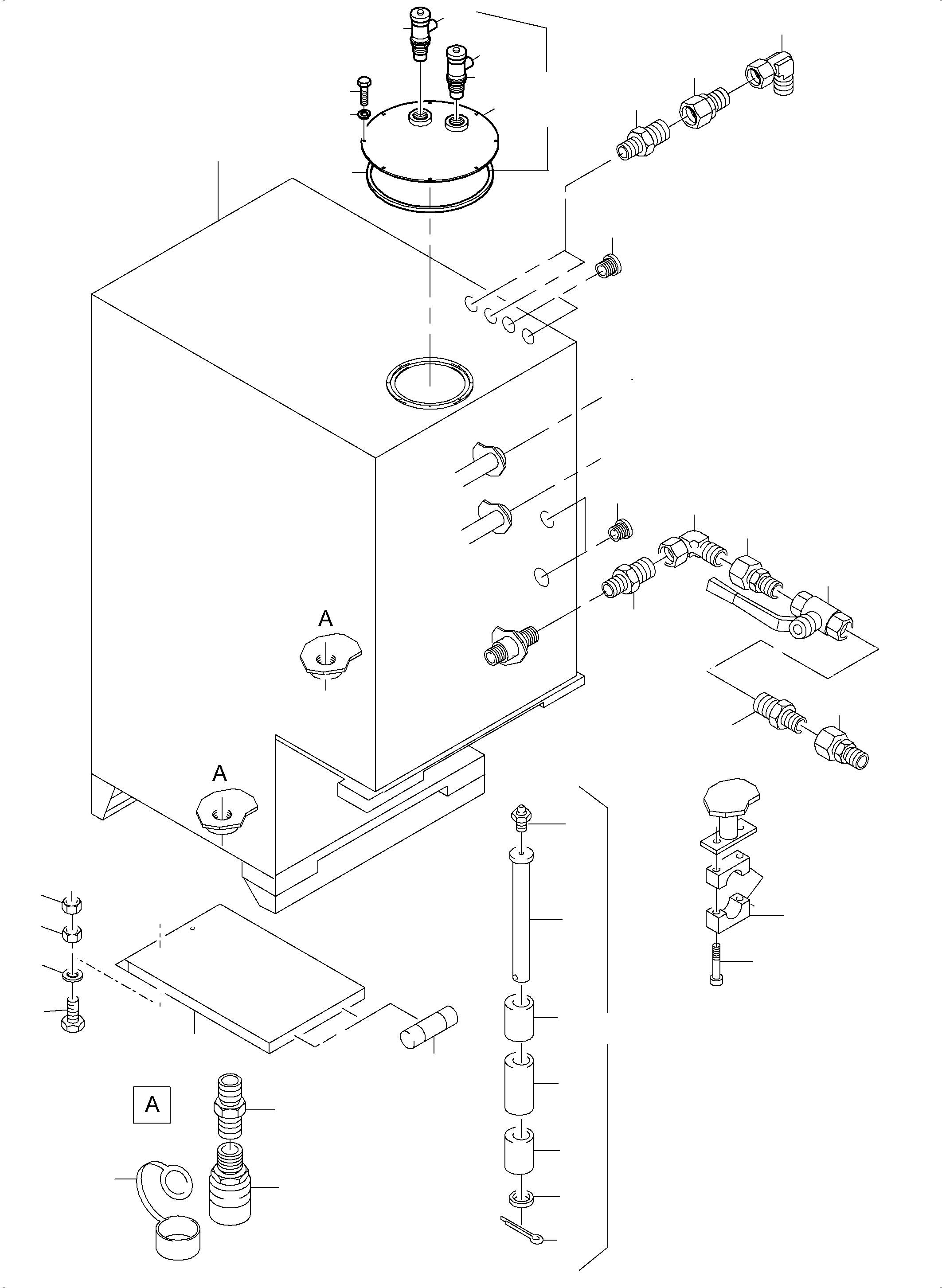 A

A

A