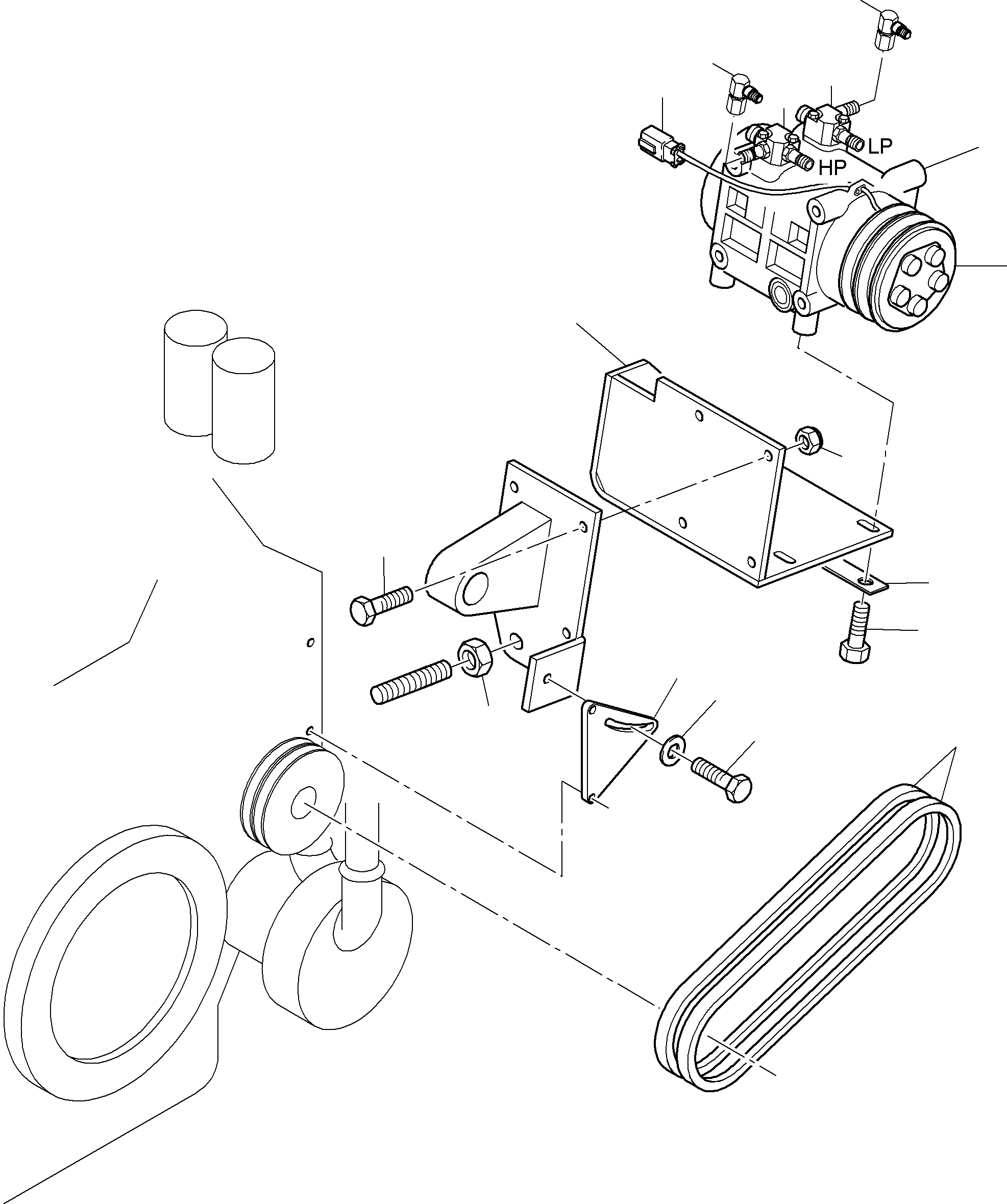 LP
HP