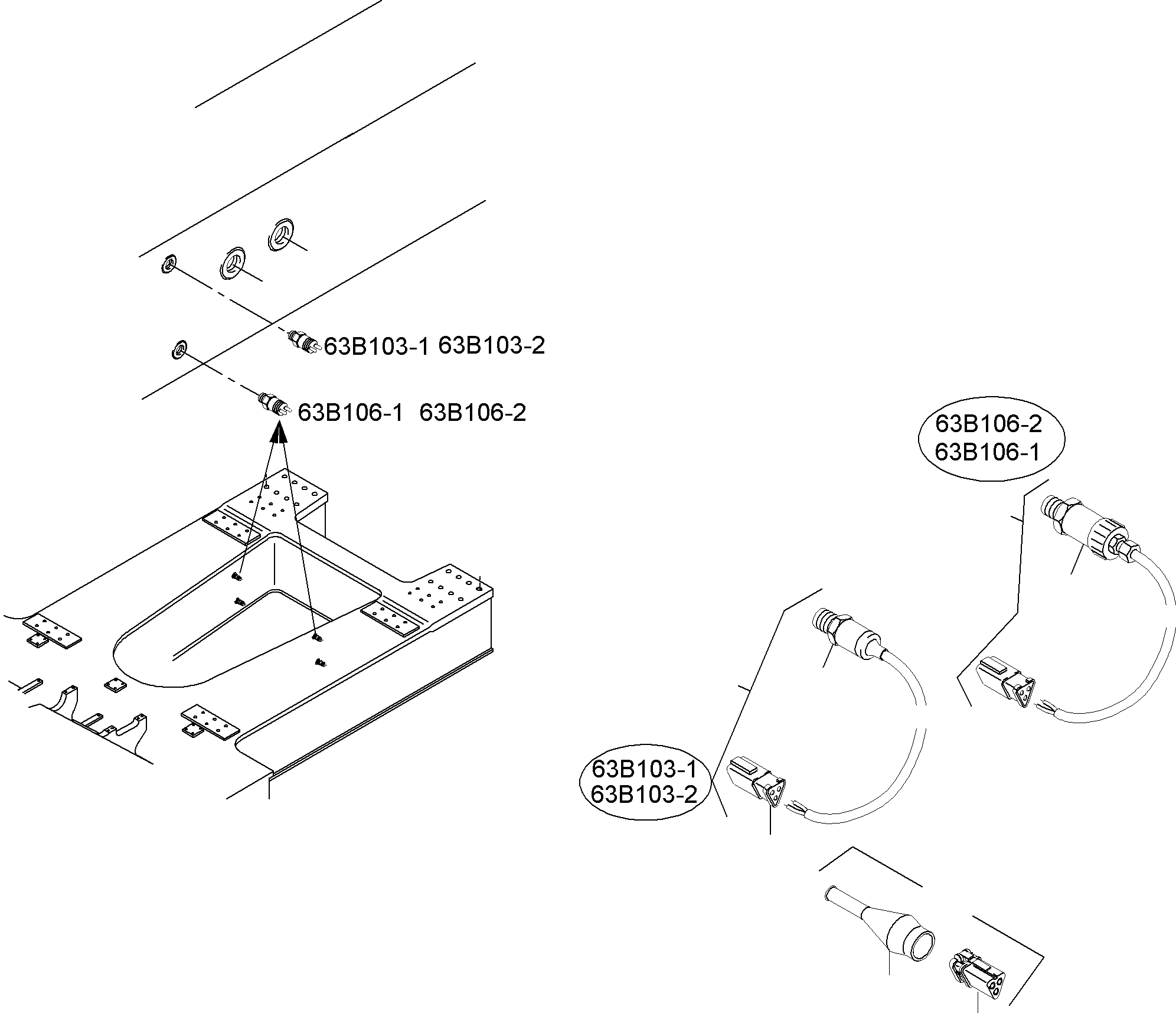 63B103-1 63B103-2

63B106-1 63B106-2

63B106-2
63B106-1

63B103-1
63B103-2