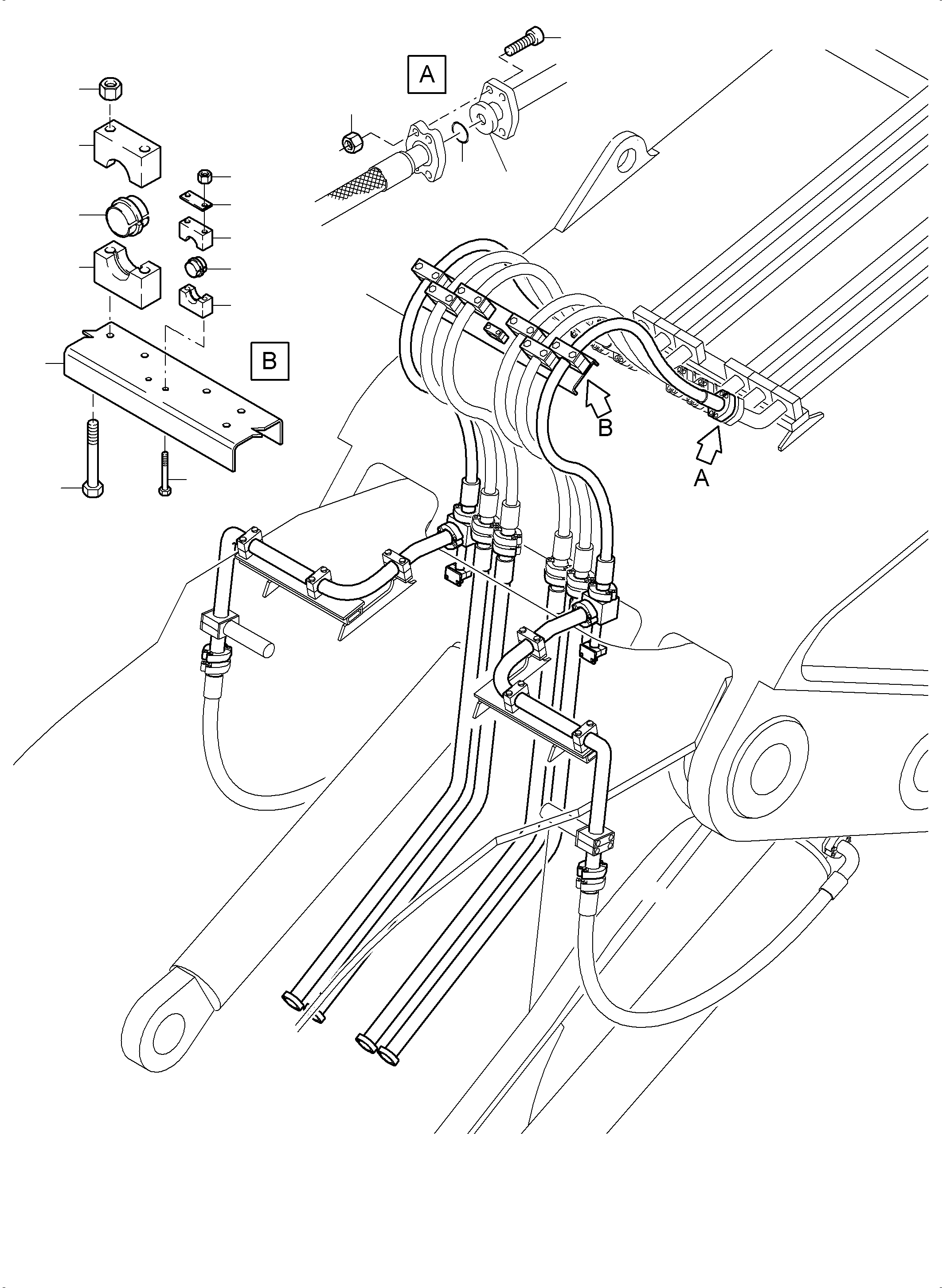 A

B

B

A