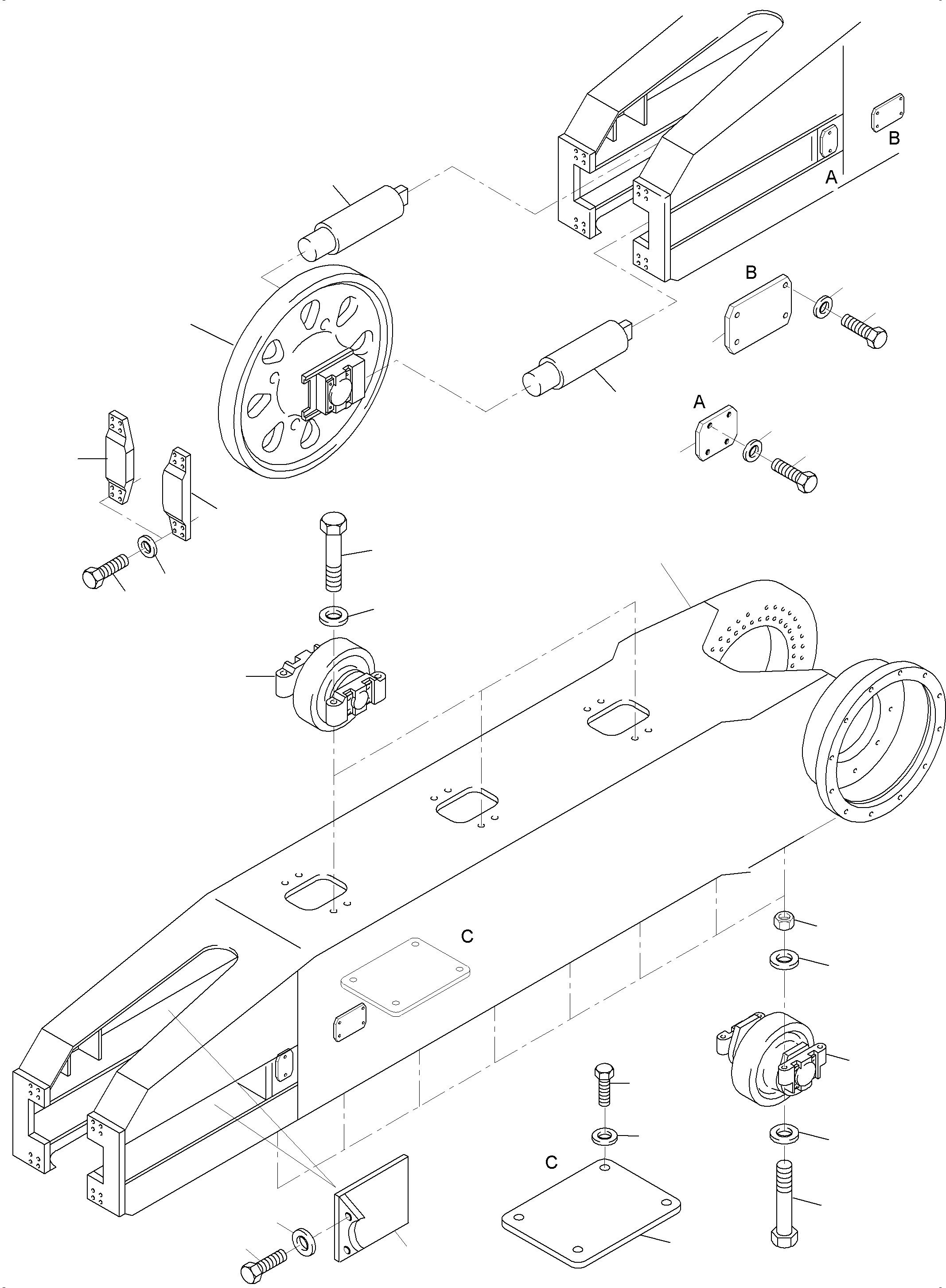 B
A
B
A
C
C