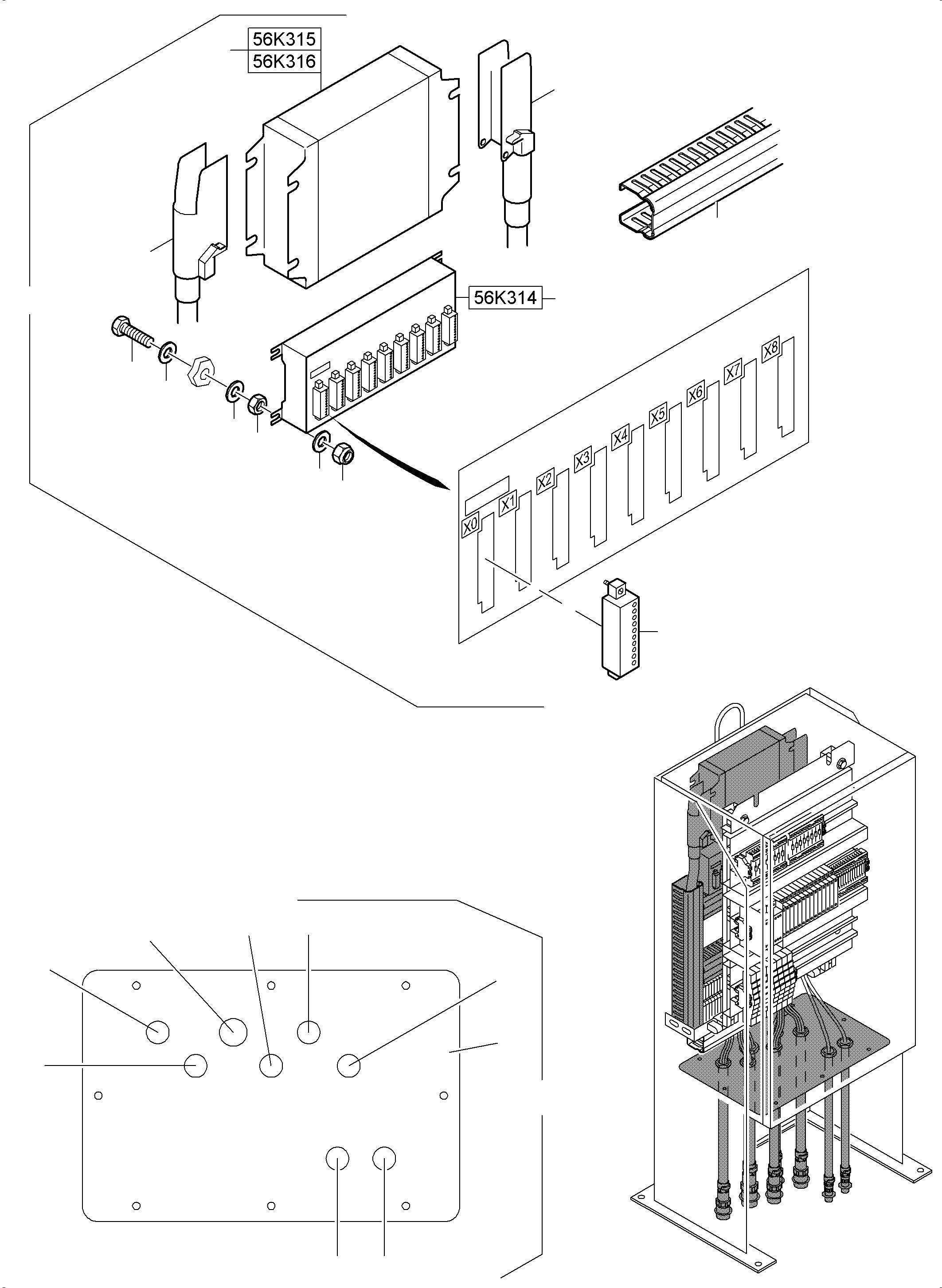 56K315
56K316
56K314
X0
X1
X2
X3
X4
X5
X6
X7
X8