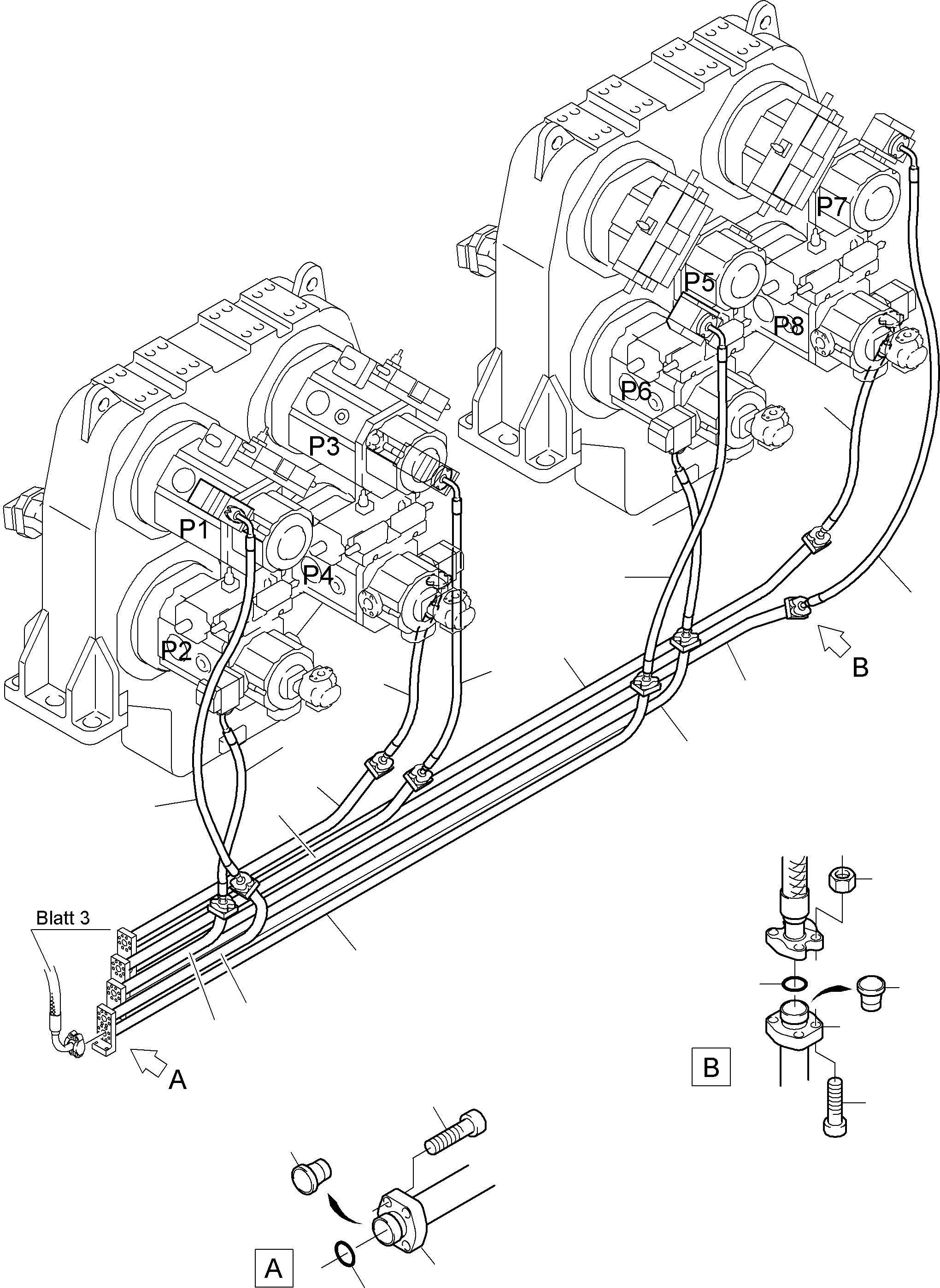 P7
P5
P8
P6
P3
P1
P4
P2
B
Blatt 3
A
B
A