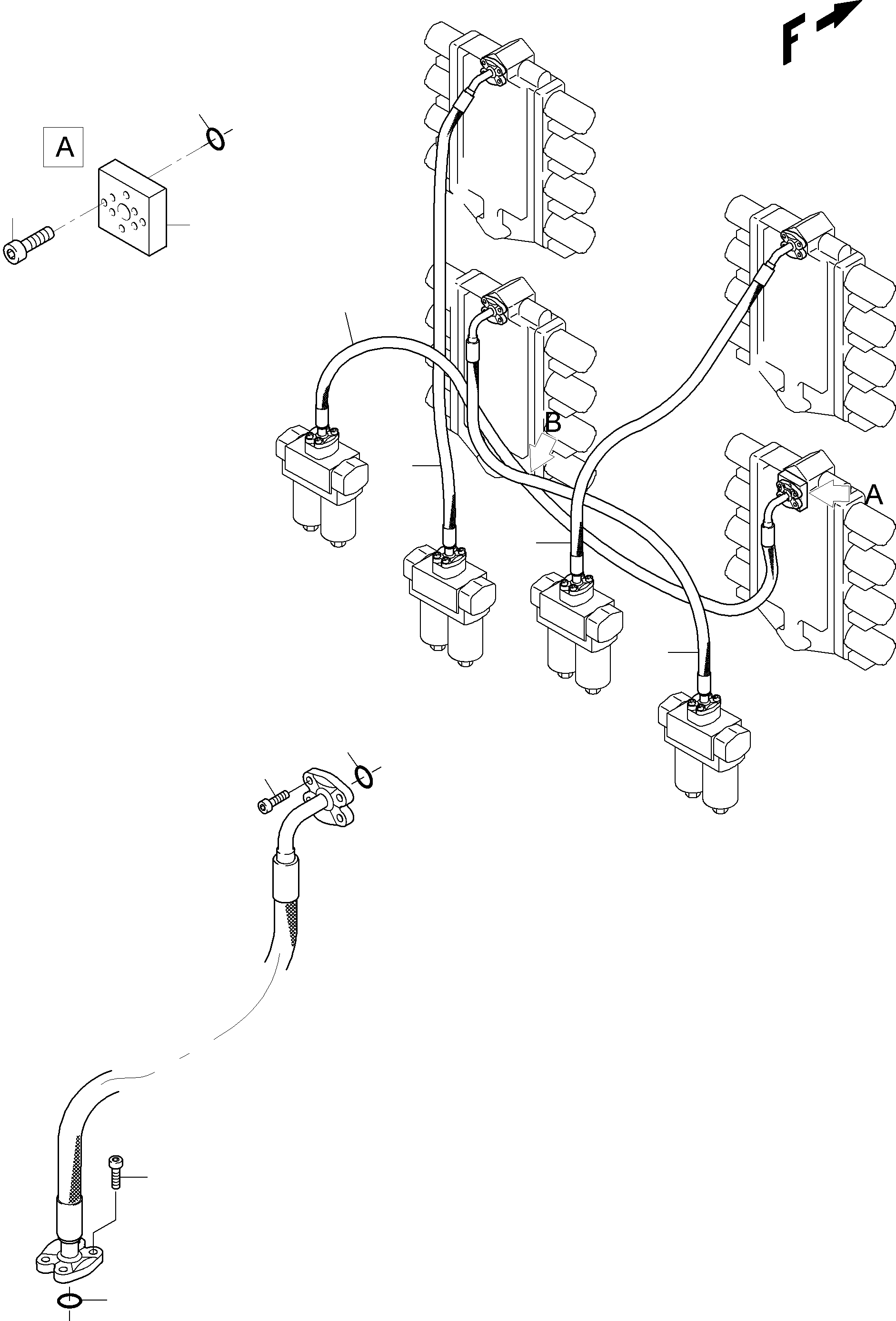 F
A
B
A