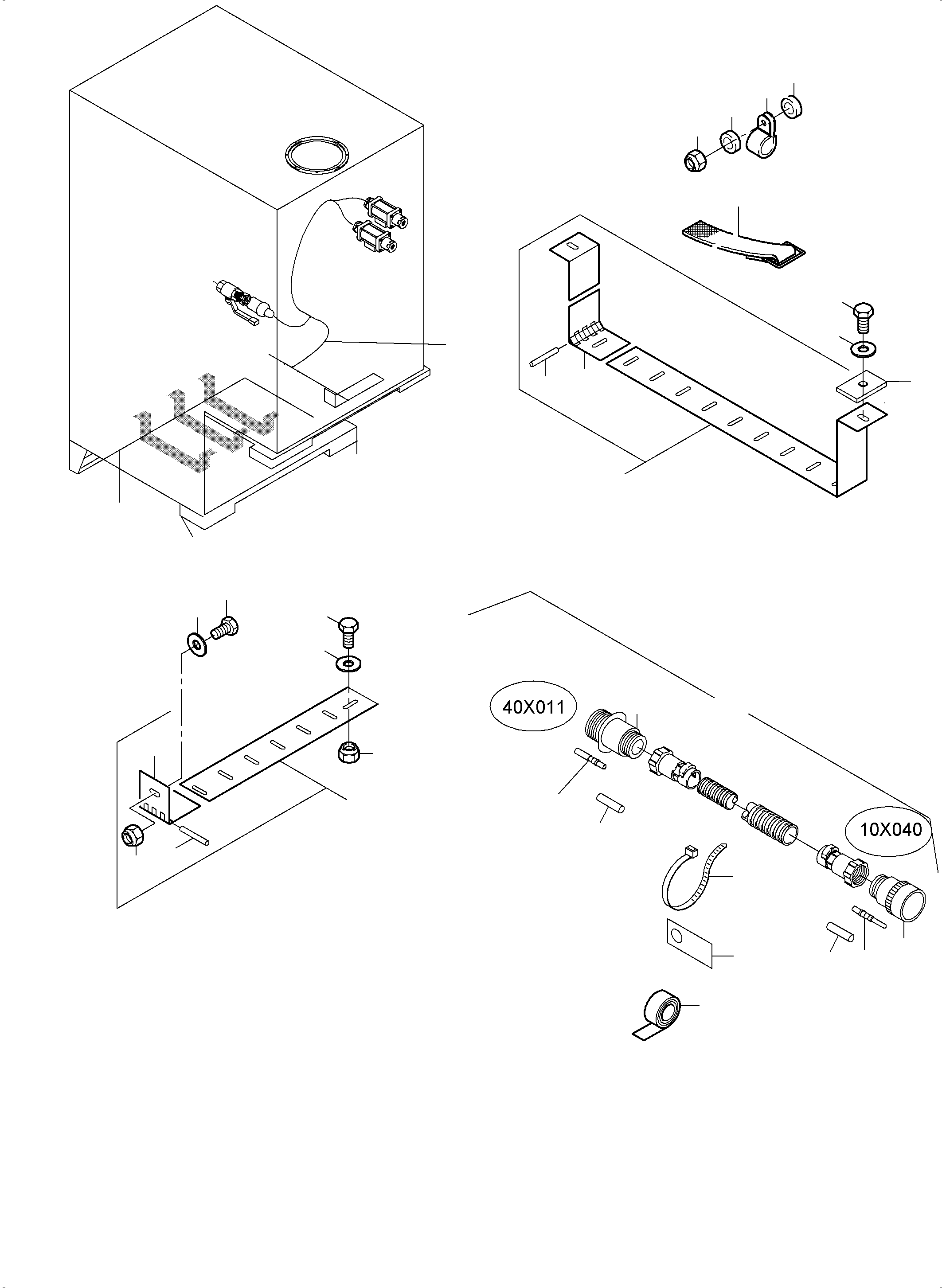 40X011

10X040