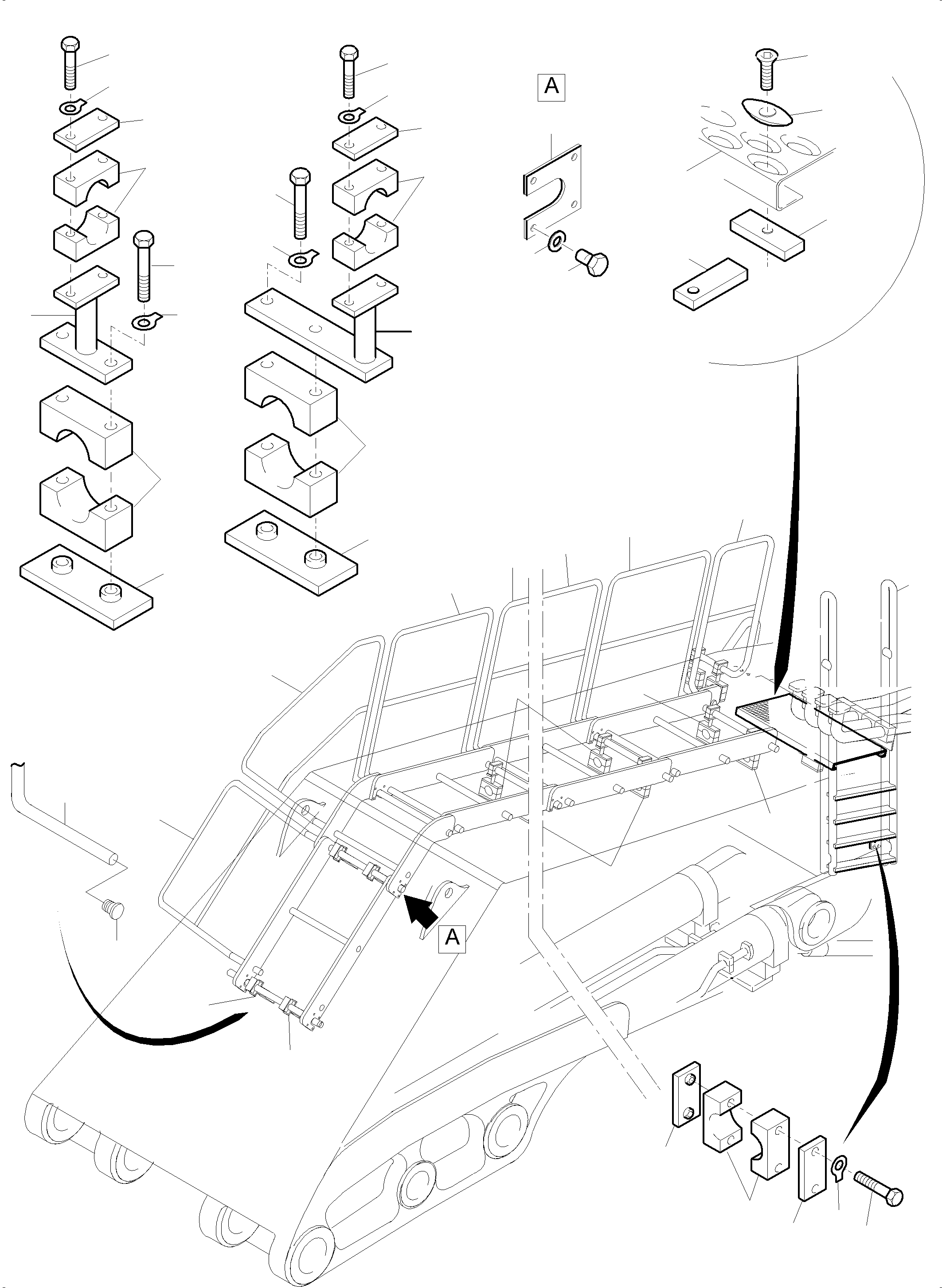 A

A