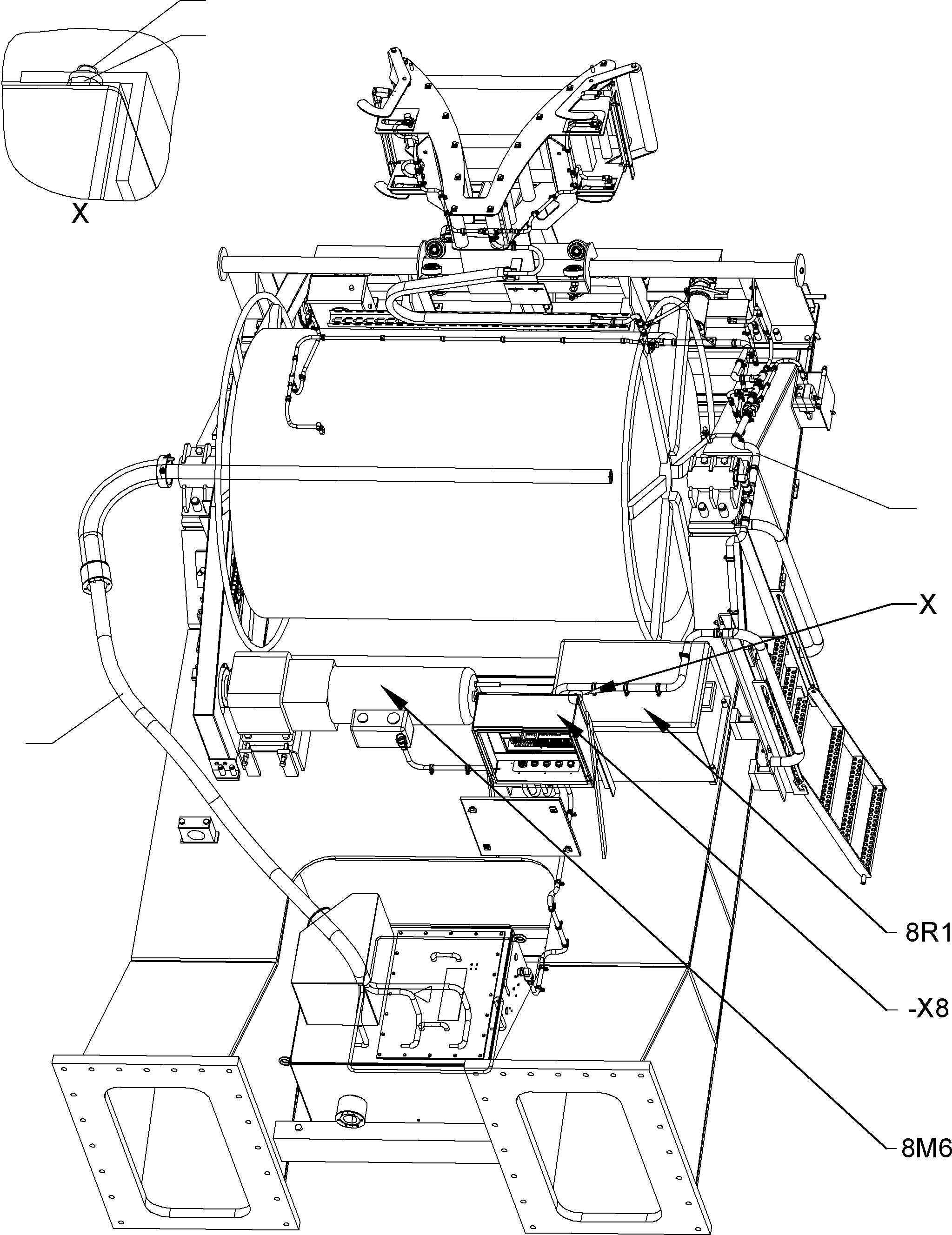 X

X

8R1

-X8

8M6