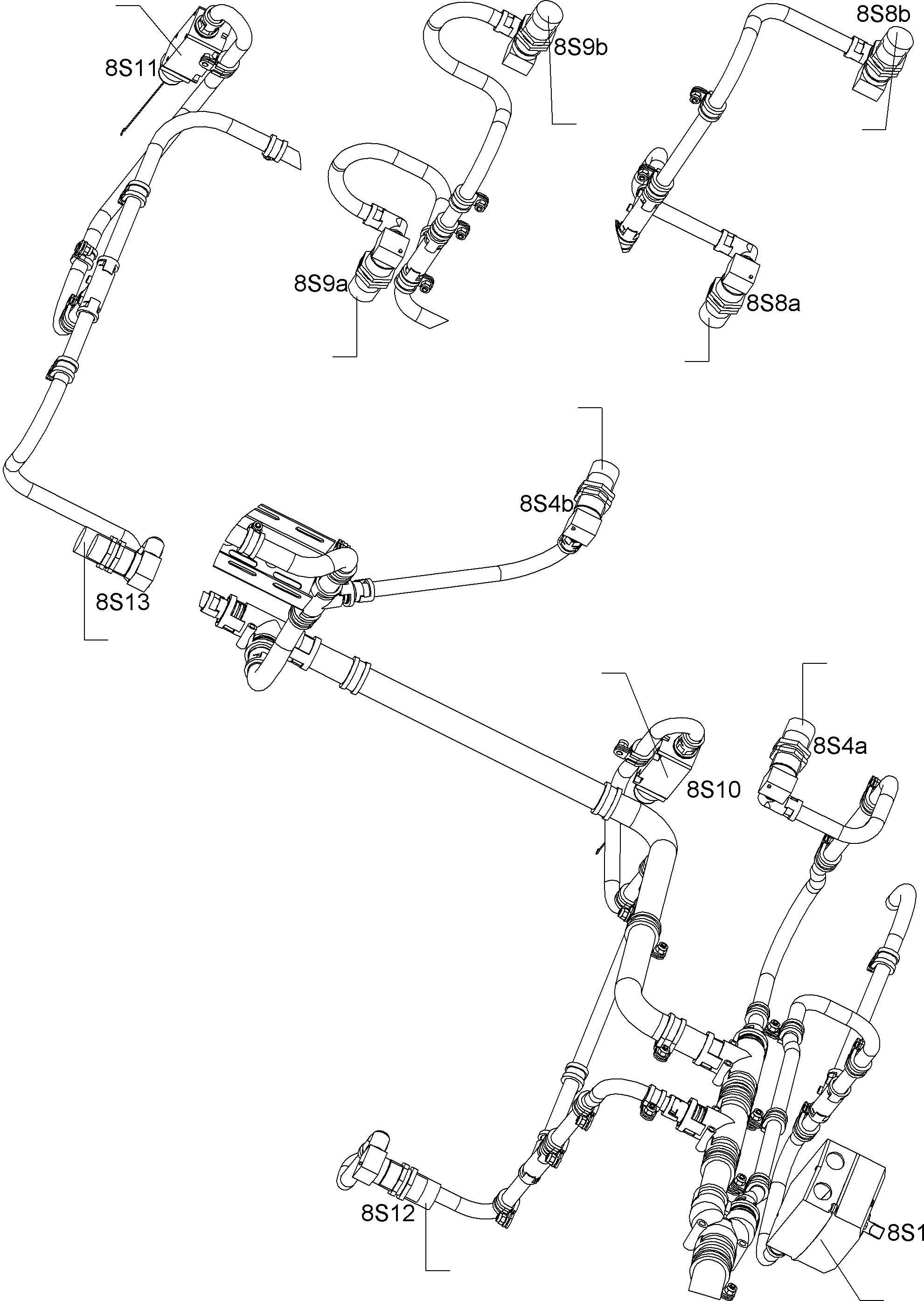 8S11
8S9b
8S8b
8S9a
8S8a
8S4b
8S13
8S4a
8S10
8S12
8S1