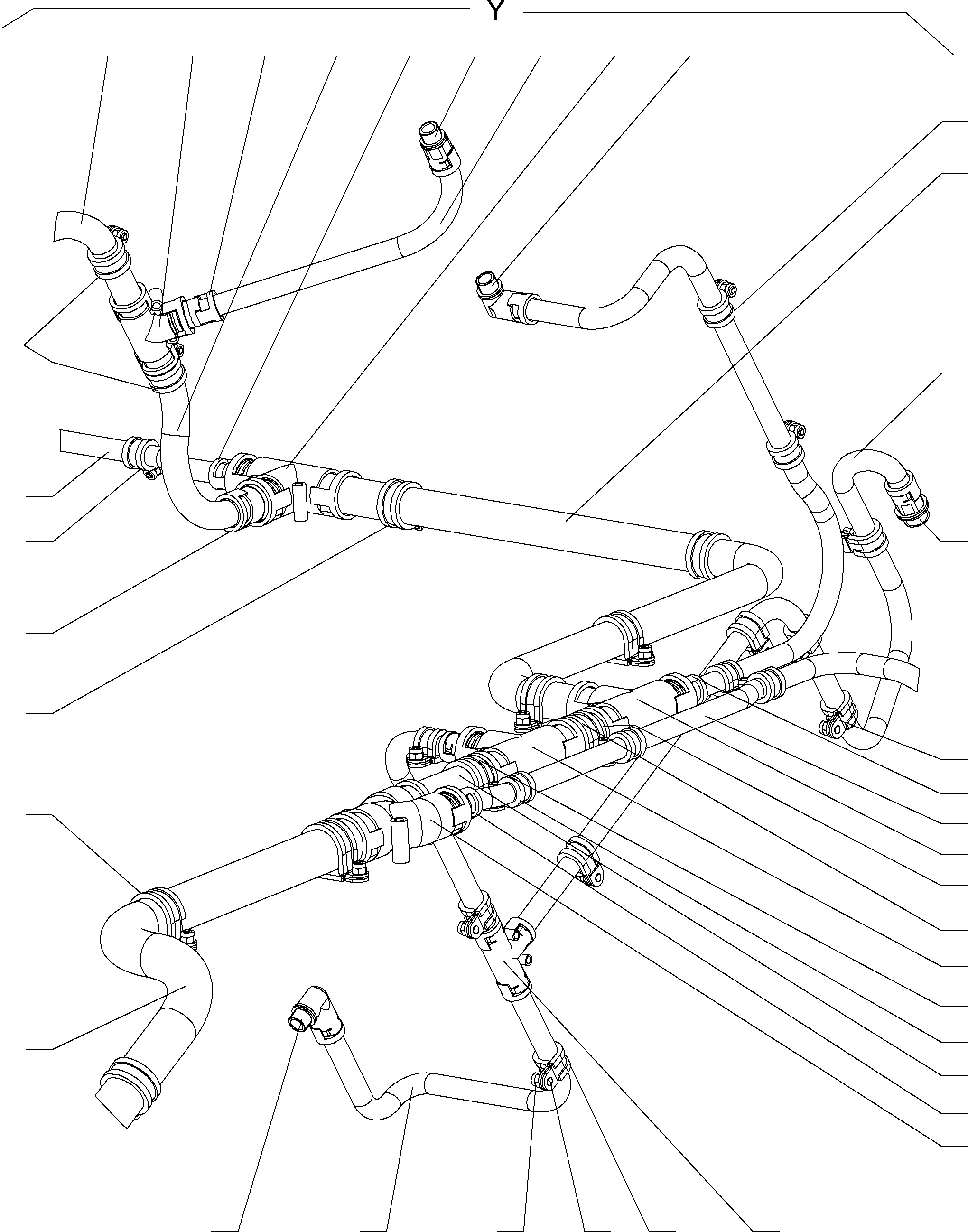 Y