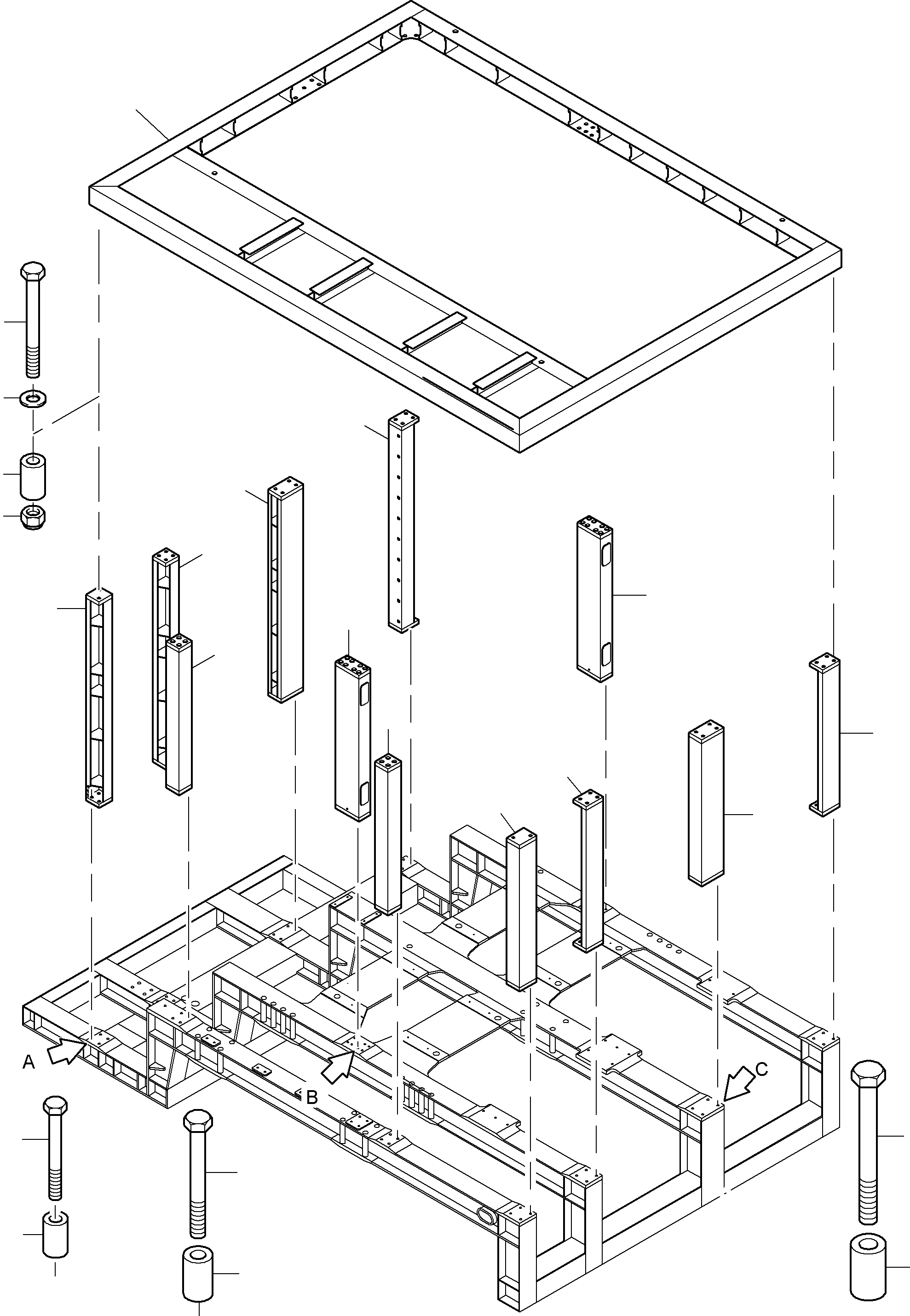 A
B
C