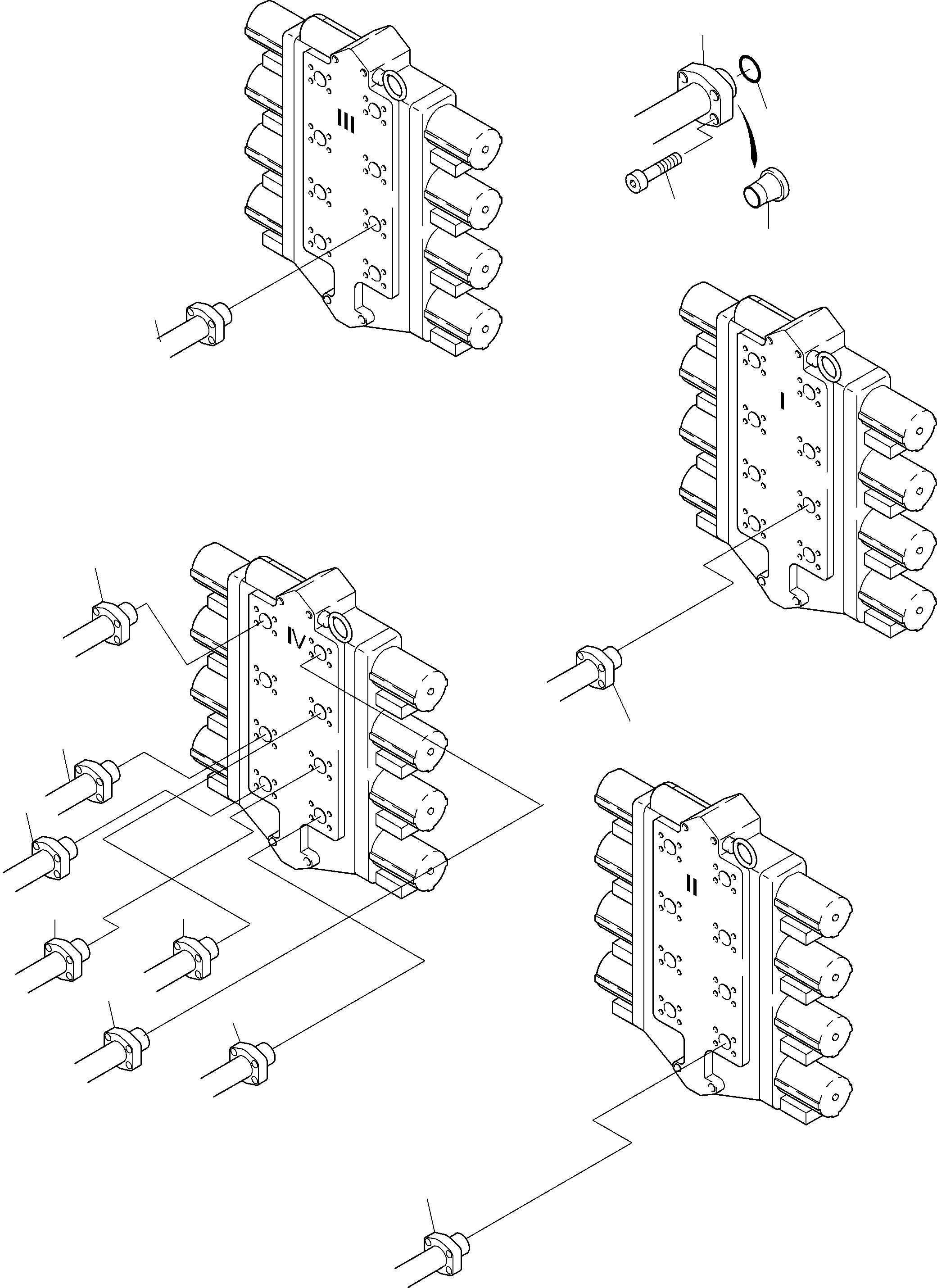 III

I

IV

II