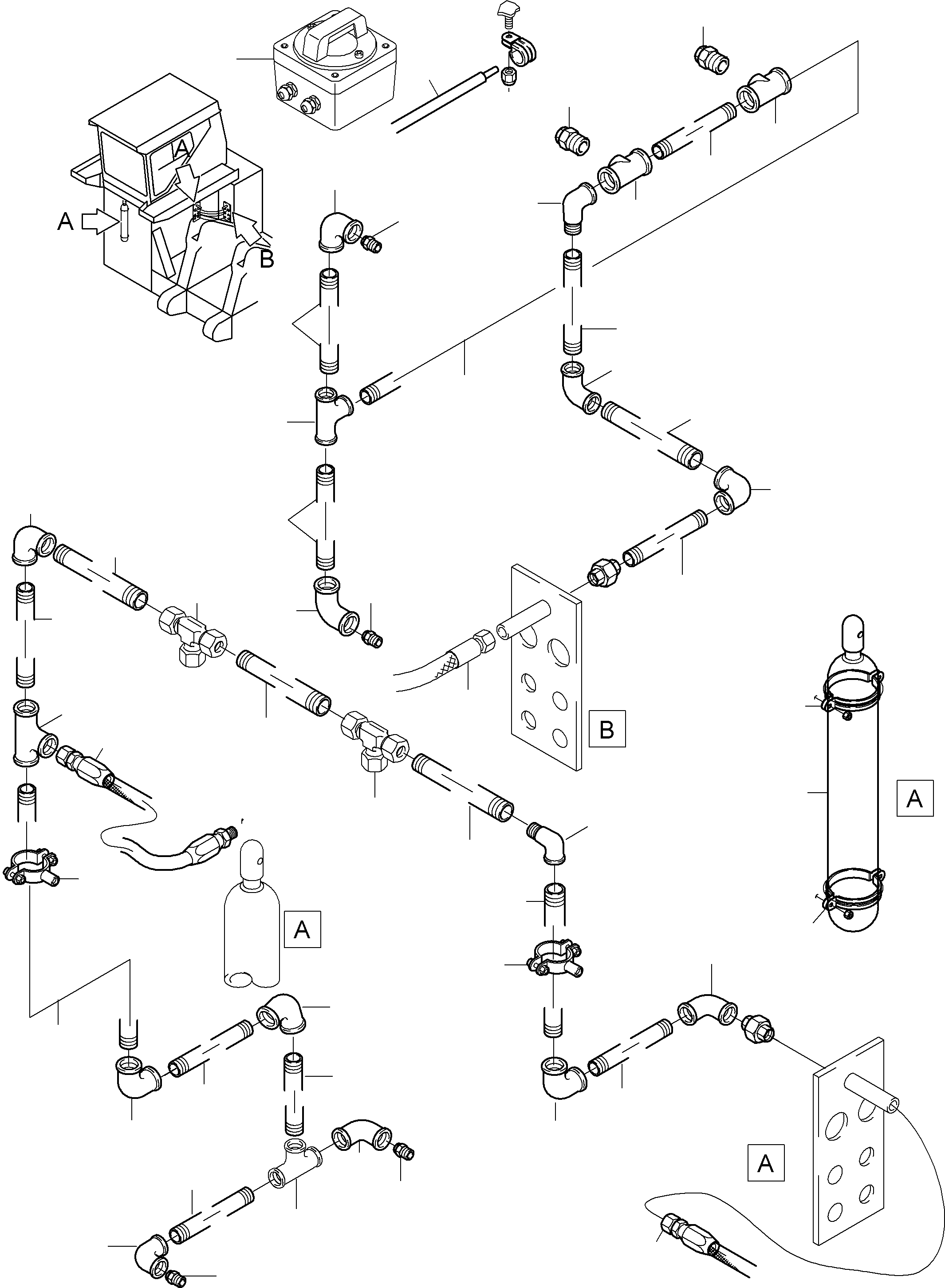 A
A
B
B
A
A
A