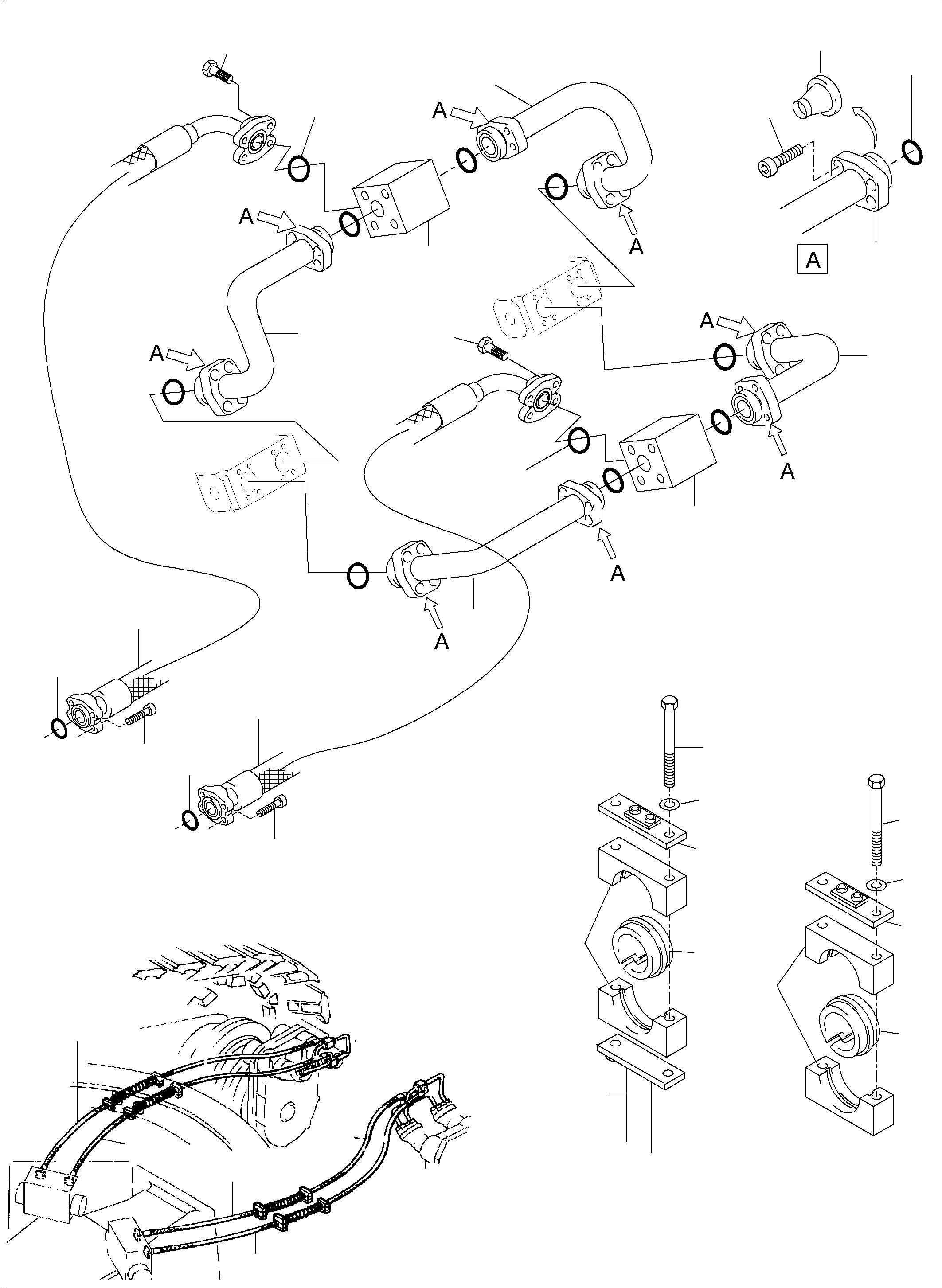 A
A
A
A
A
A
A
A
A
A