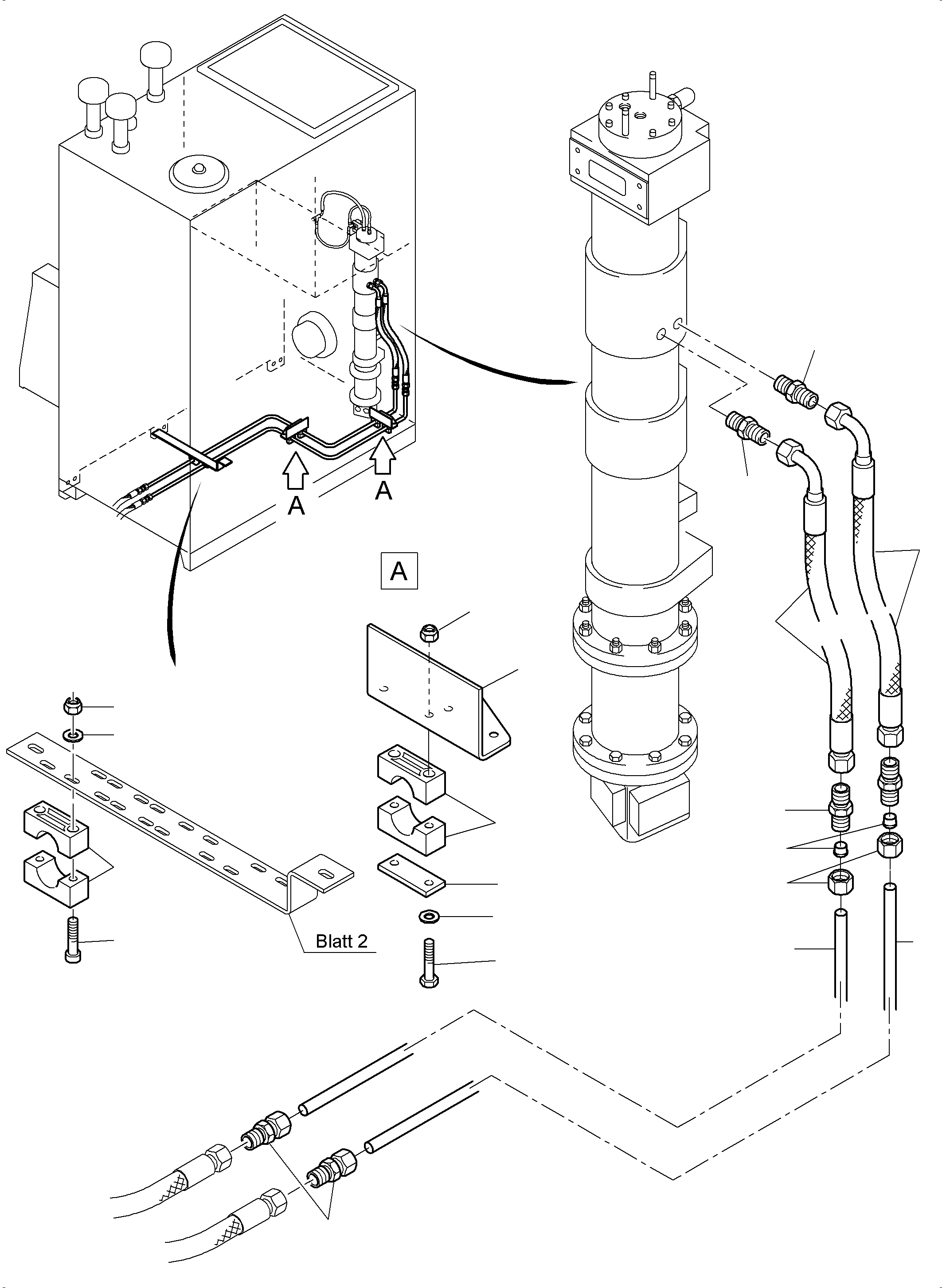 A
A
A
Blatt 2