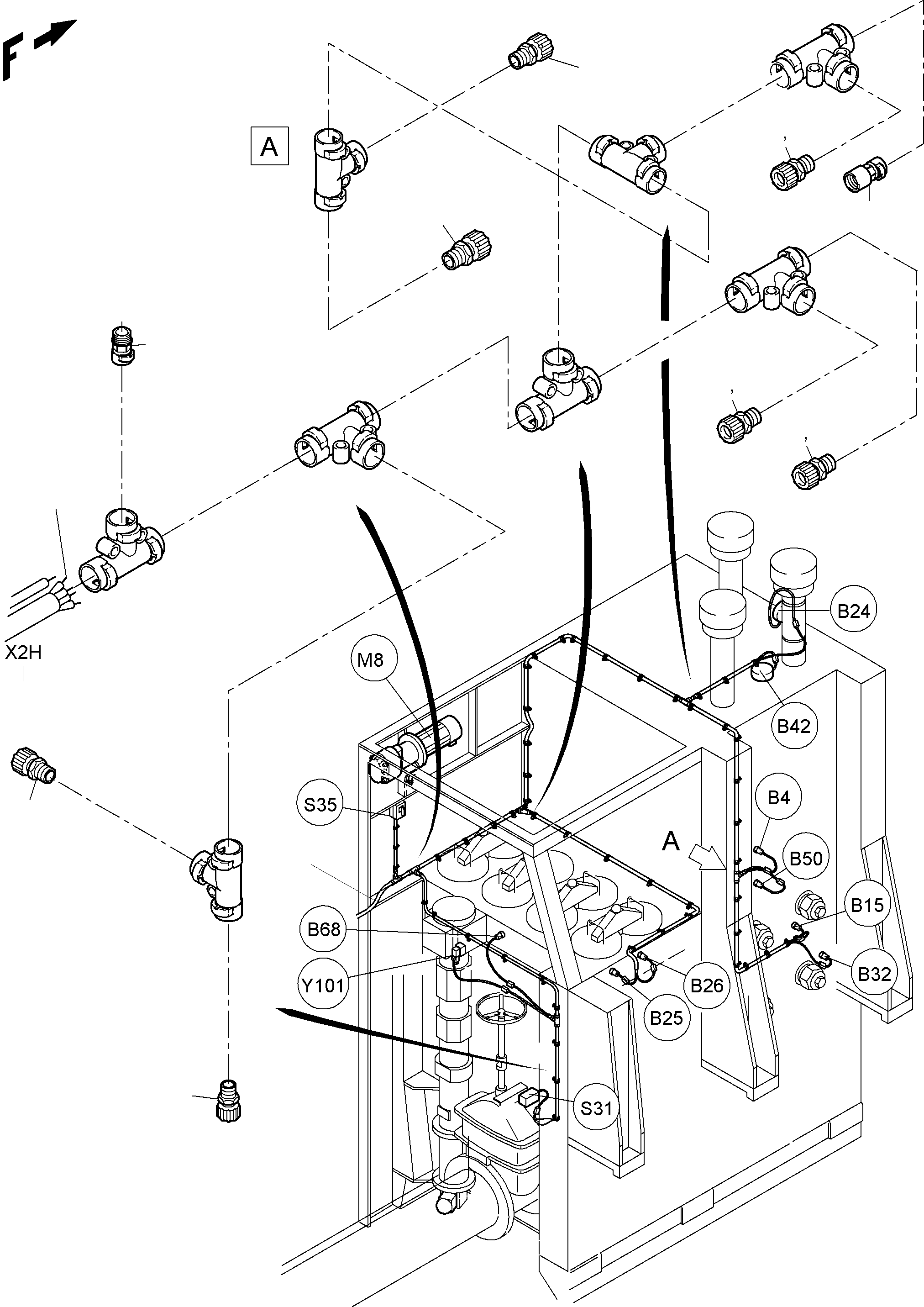 F

A

X2H

M8

B24

B42

S35

B4

A

B50

B15

B68

Y101

B26

B32

B25

S31