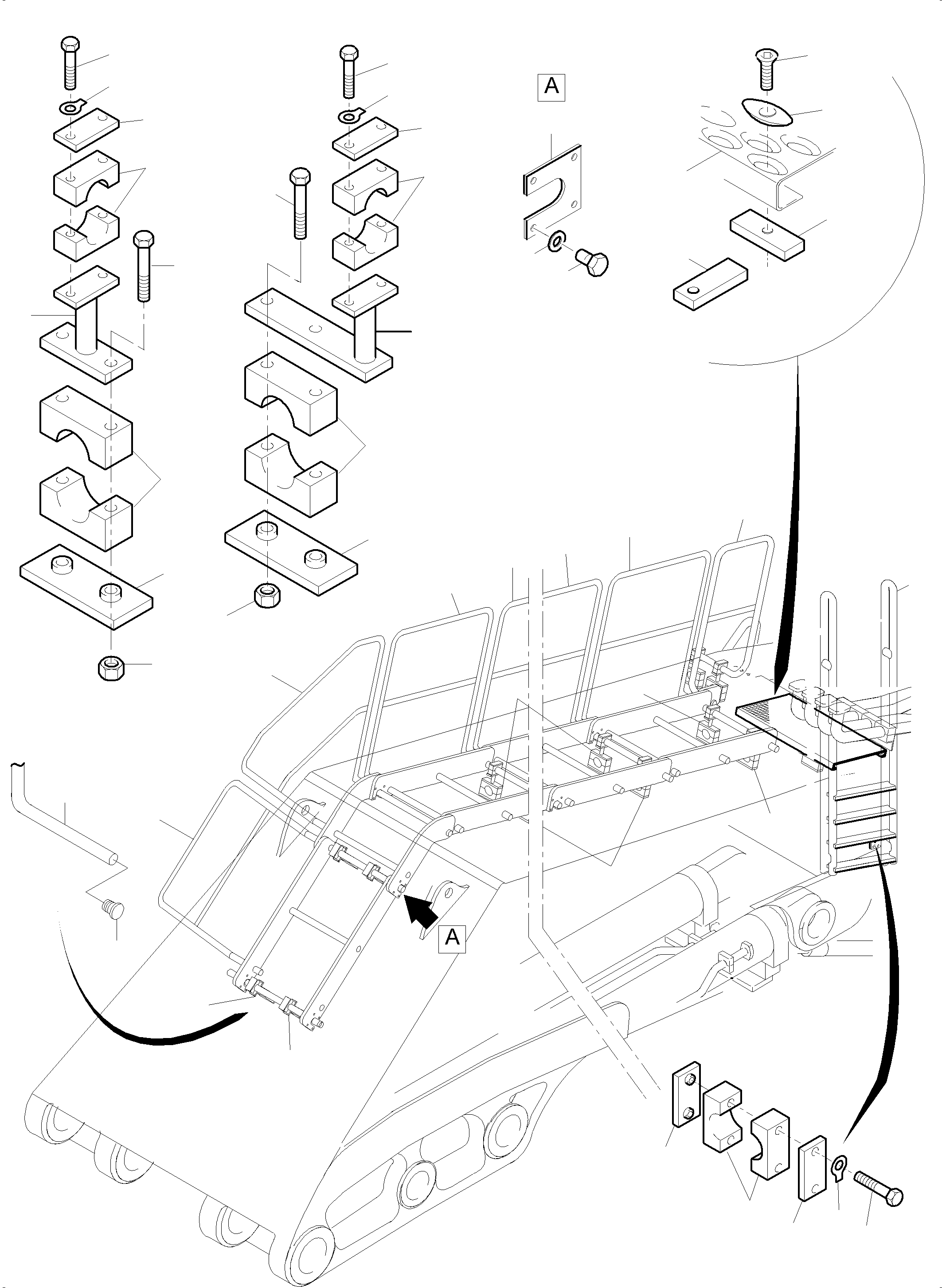 A

A