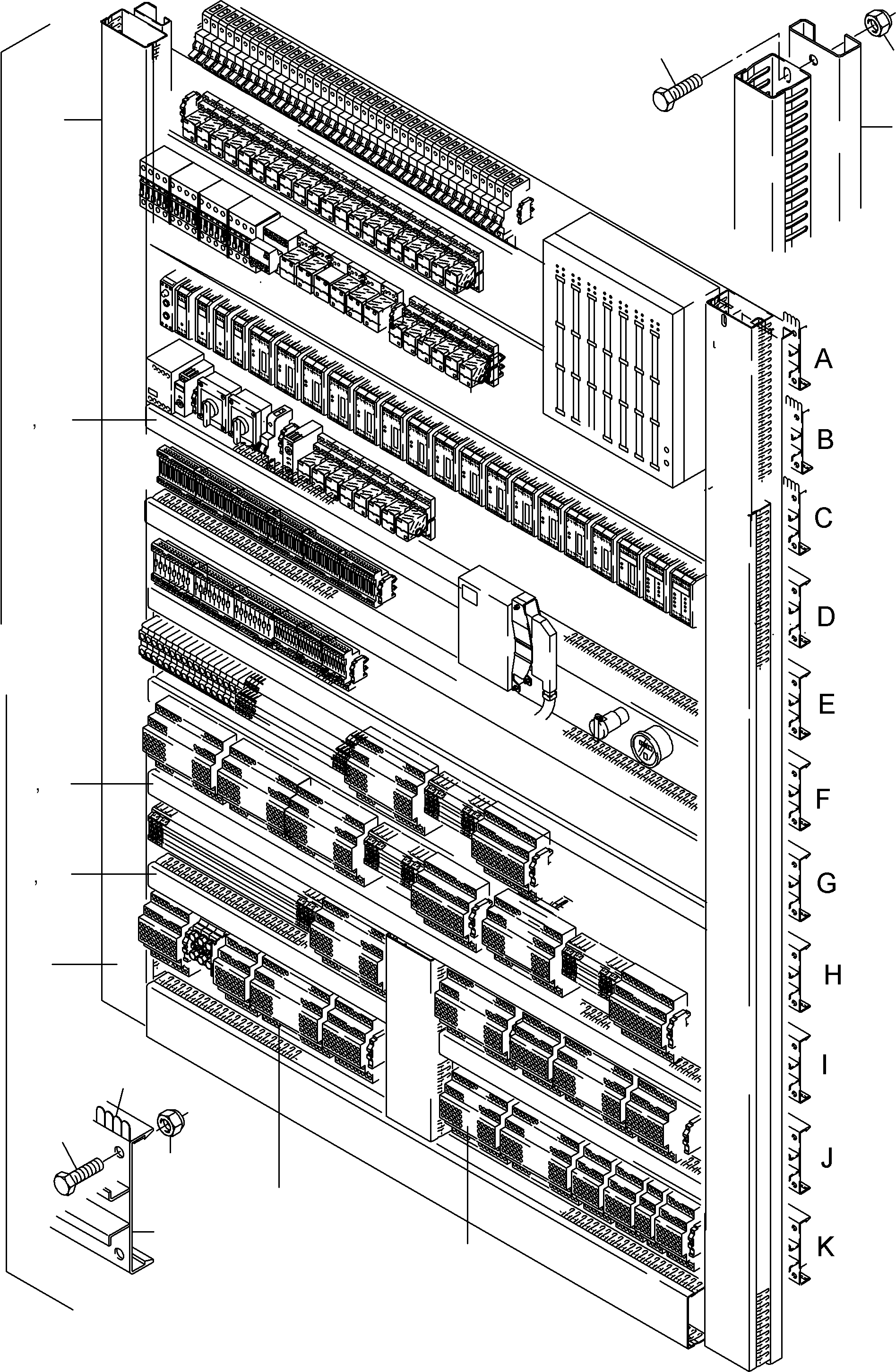 A
B
C
D
E
F
G
H
I
J
K