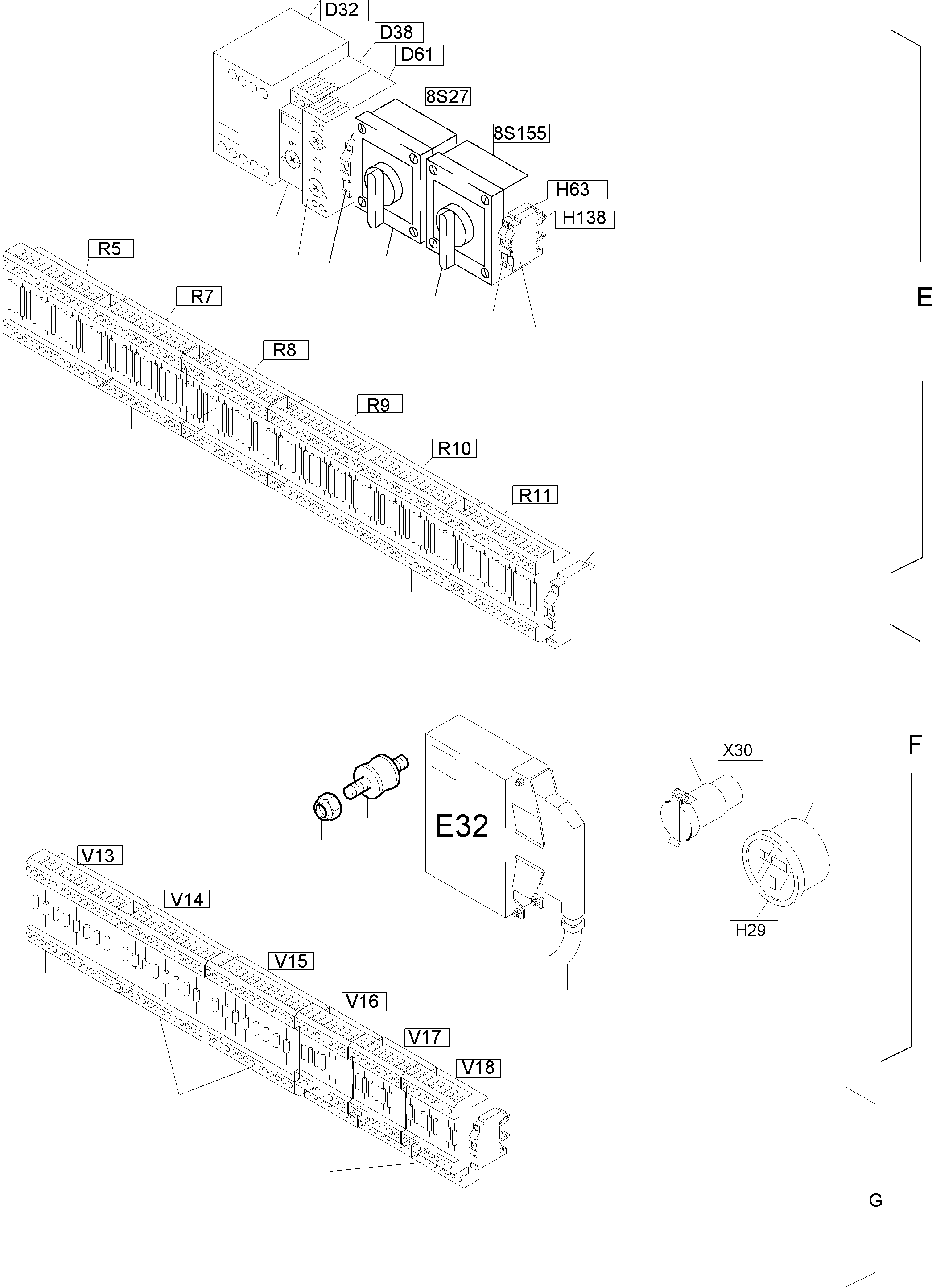 D32
D38
D61
8S27
8S155
H63
H138
R5
R7
R8
R9
R10
R11
E
F
E32
X30
H29
V13
V14
V15
V16
V17
V18
G