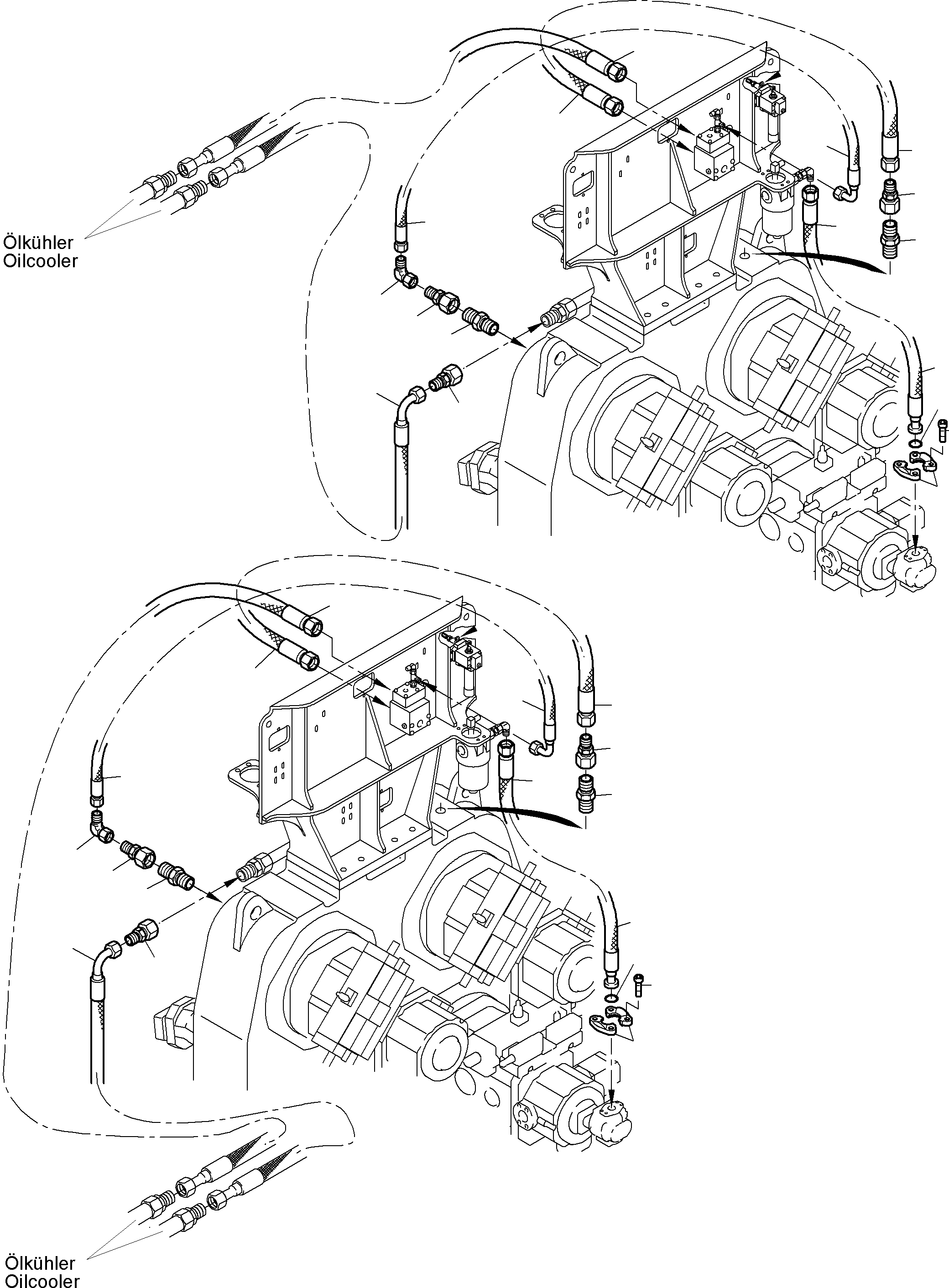 Ölkühler
Oilcooler

Ölkühler
Oilcooler