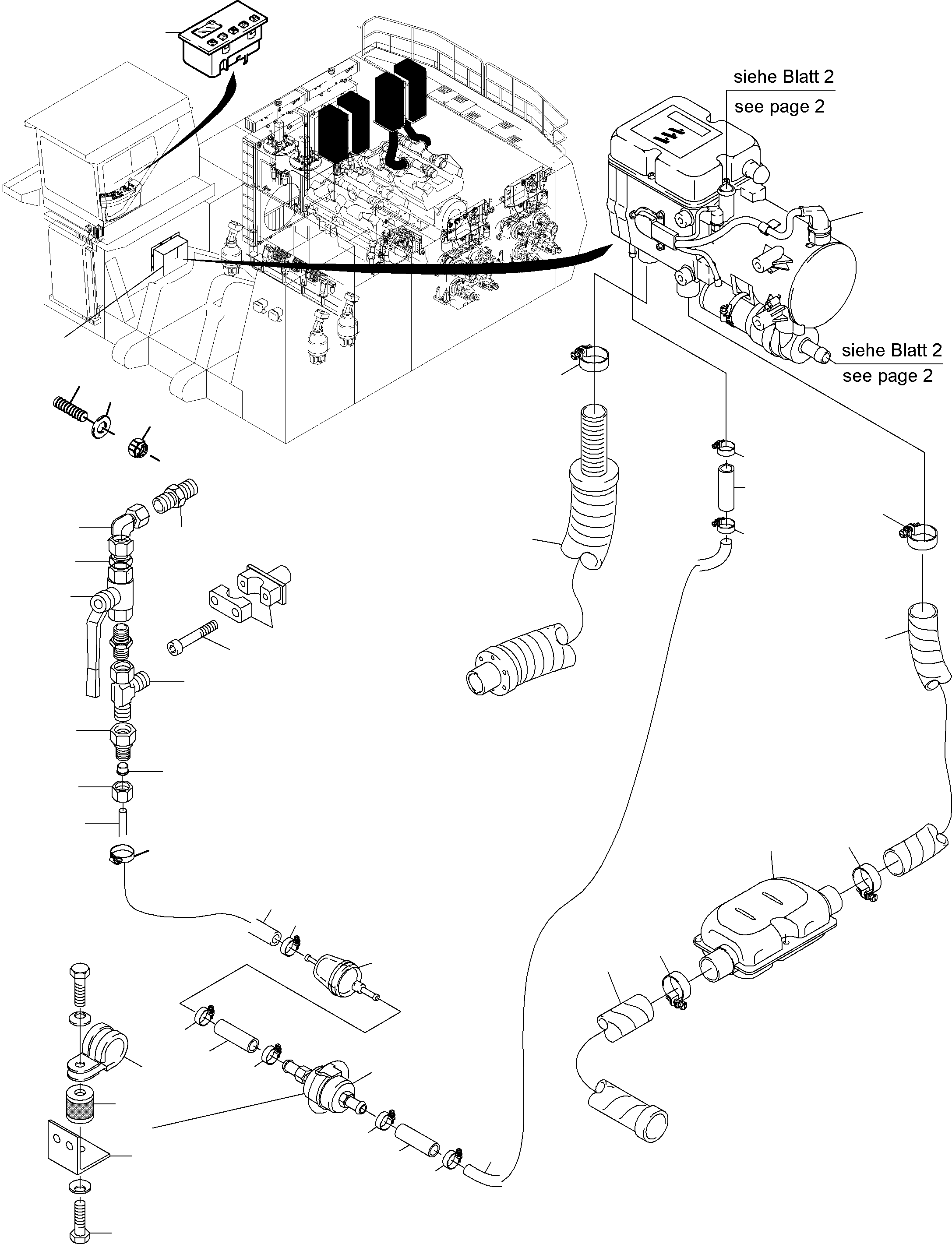 siehe Blatt 2
see page 2

siehe Blatt 2
see page 2