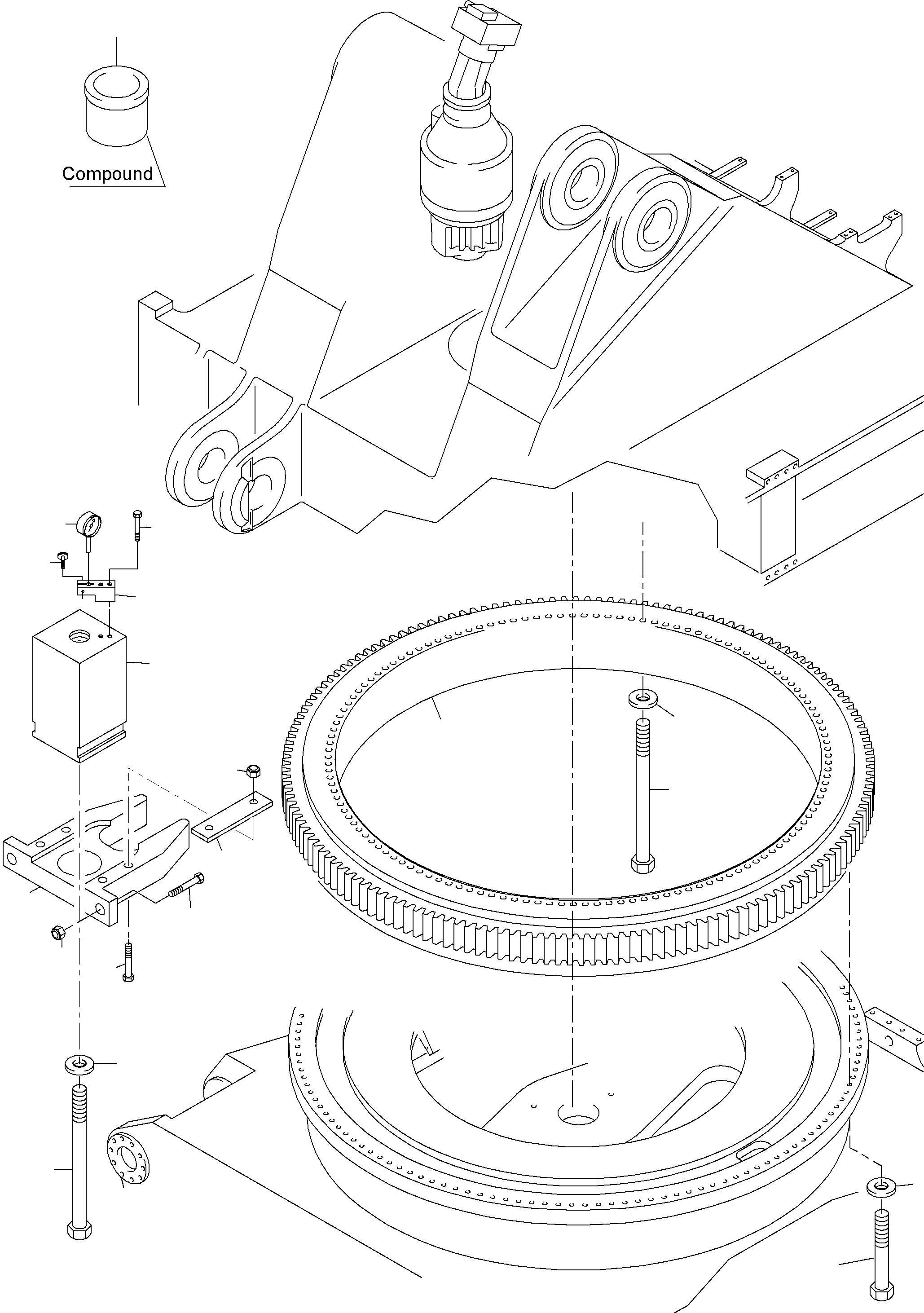 Compound