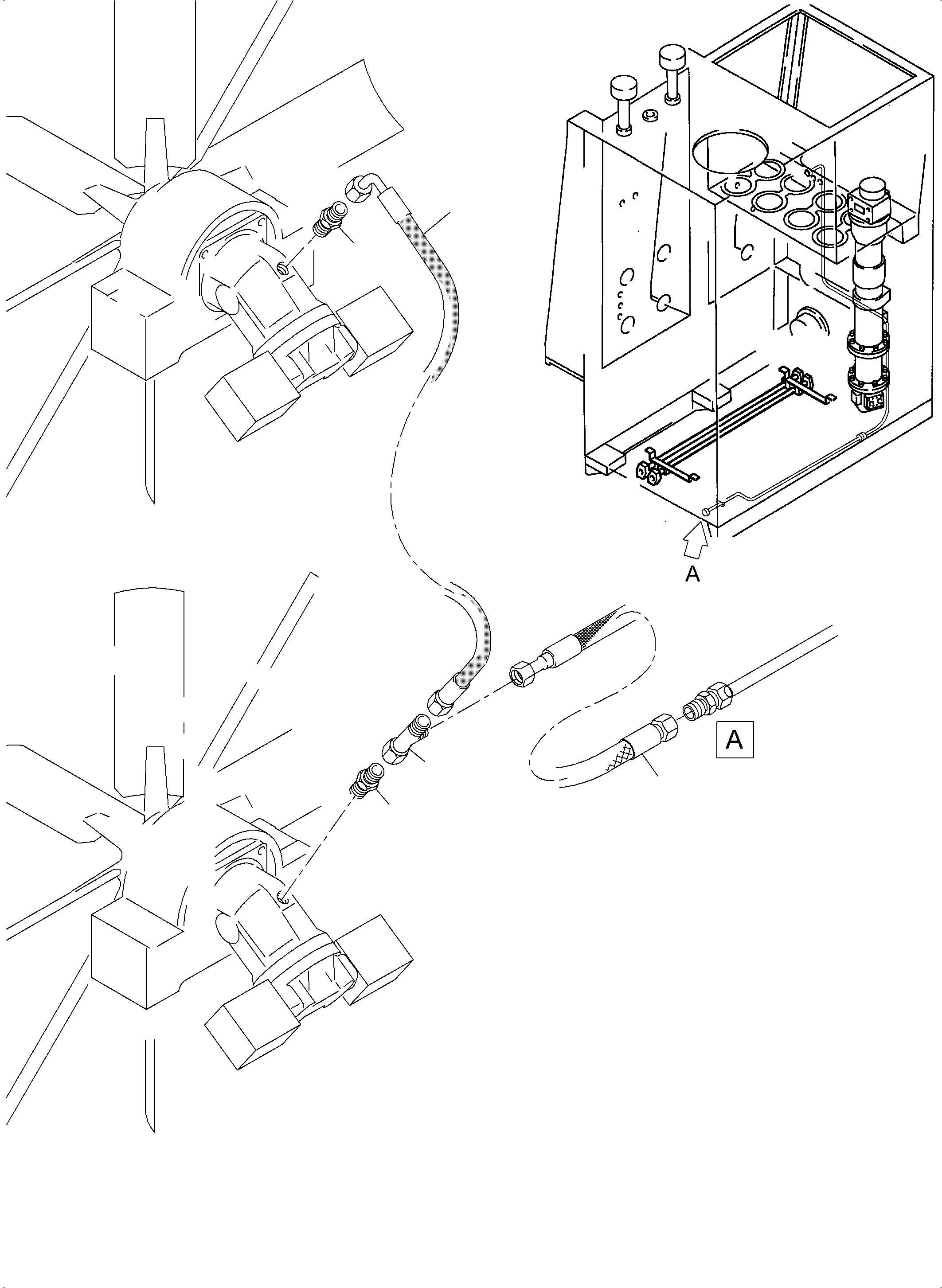 A

A