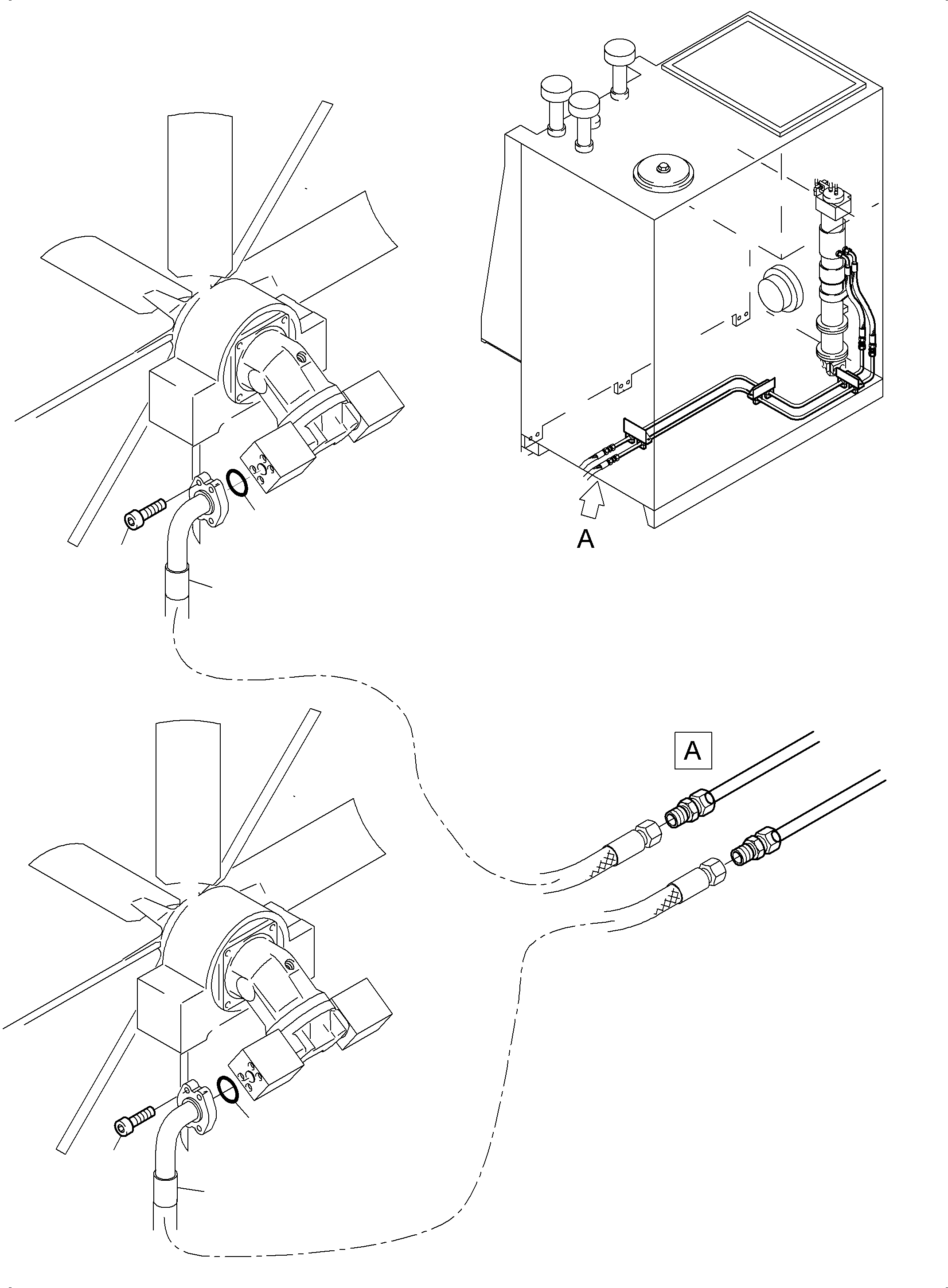 A

A