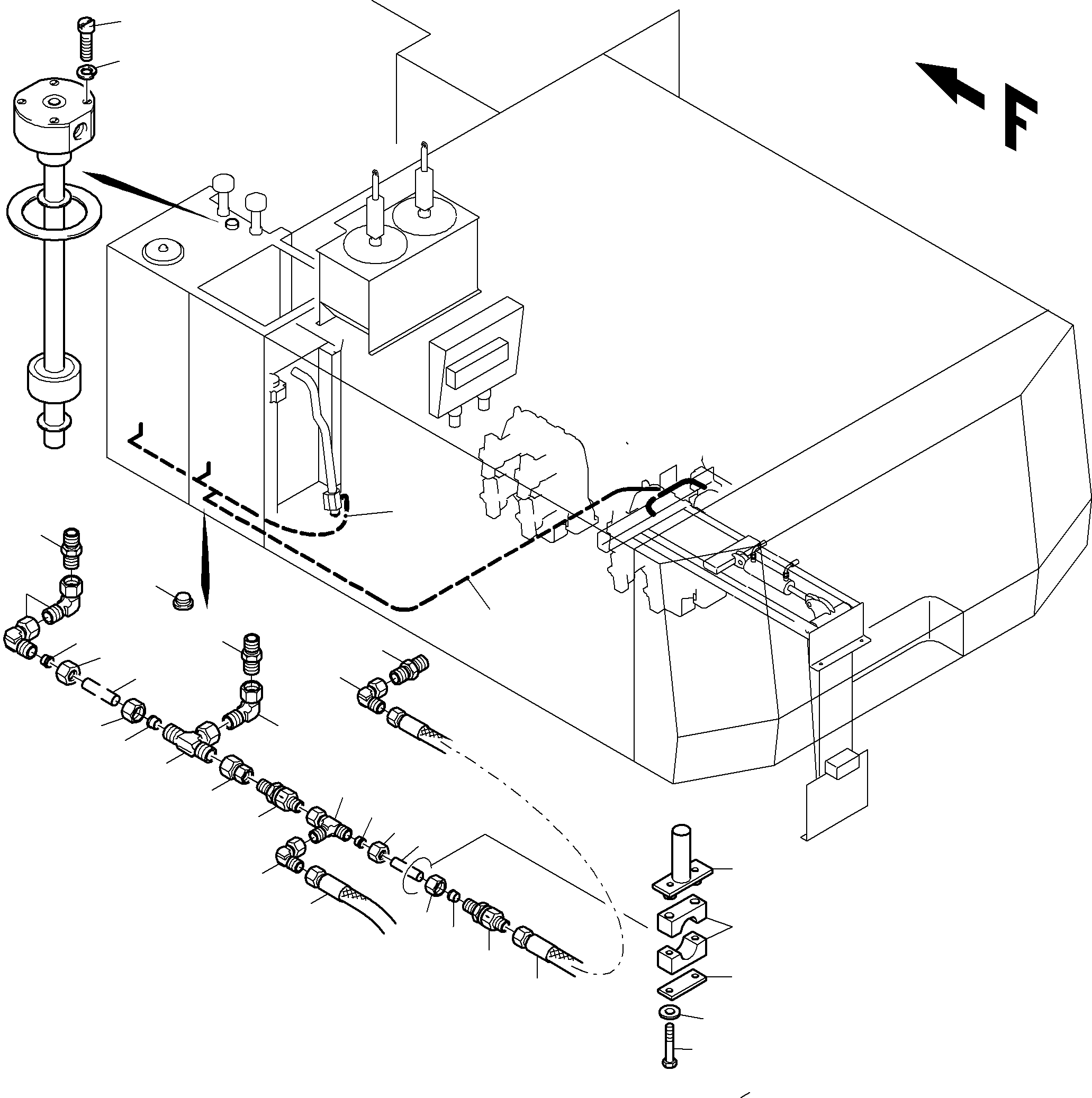 F