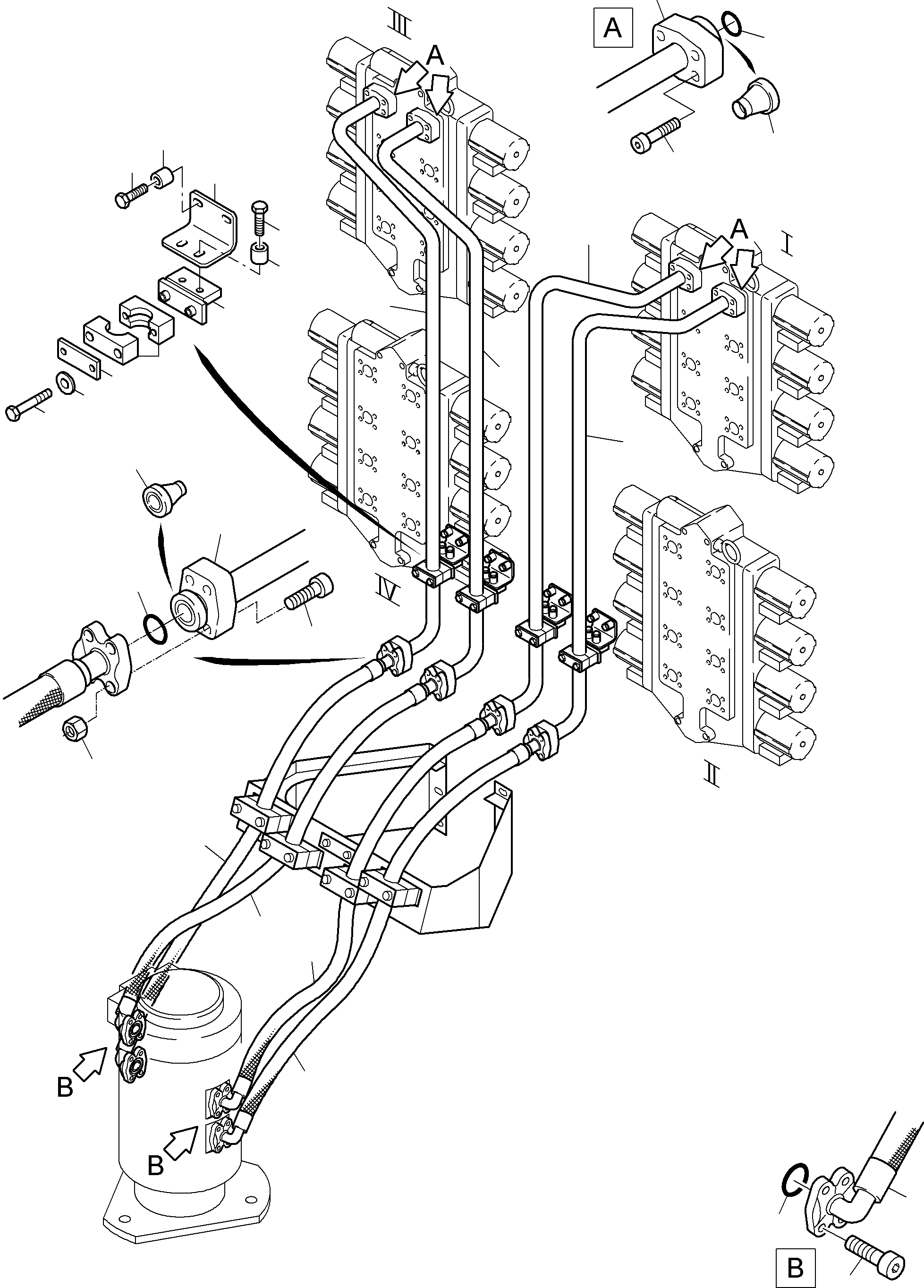 III
A
A
A
I
IV
II
B
B
B