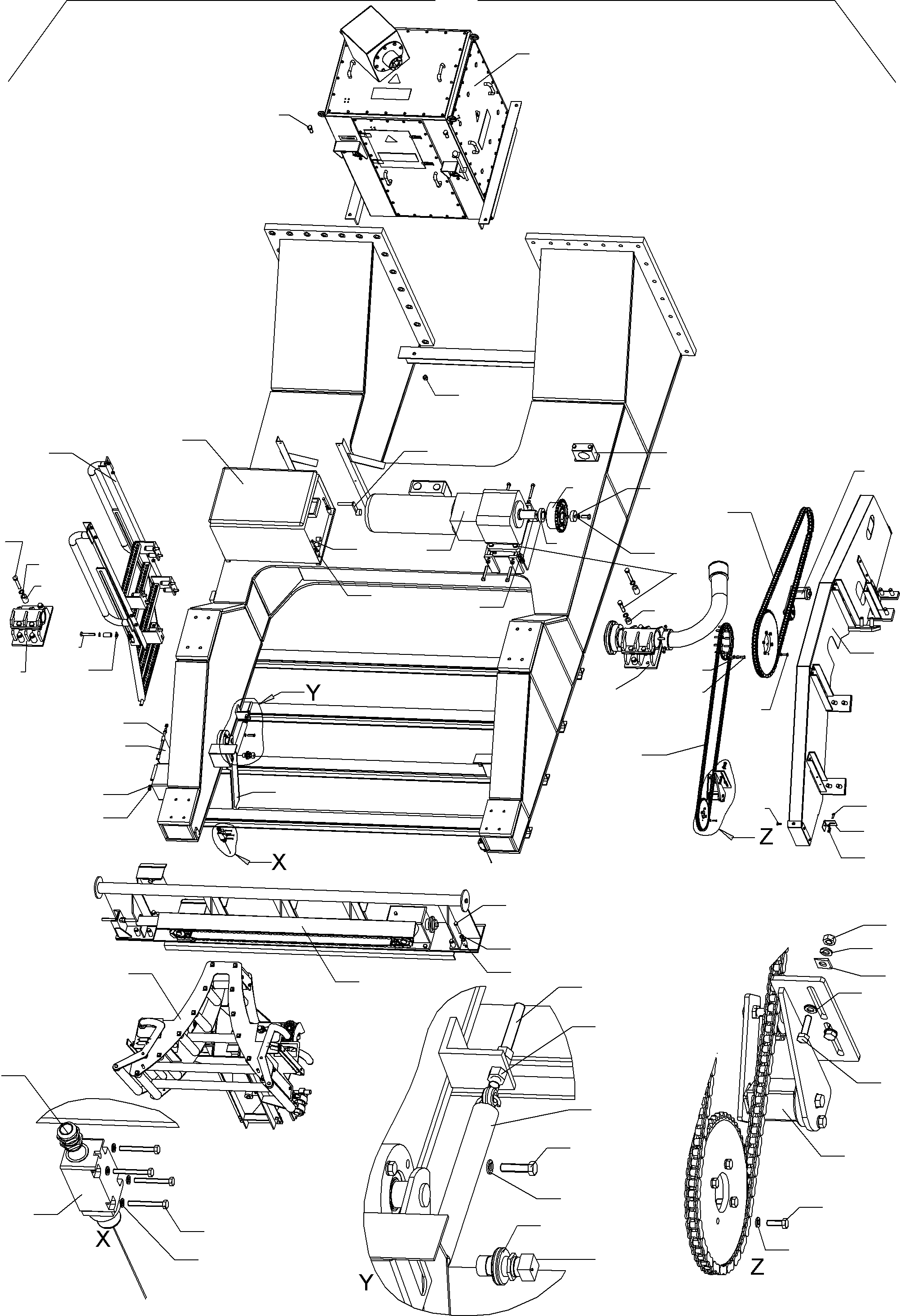 Y

Z

X

X

Y

Z