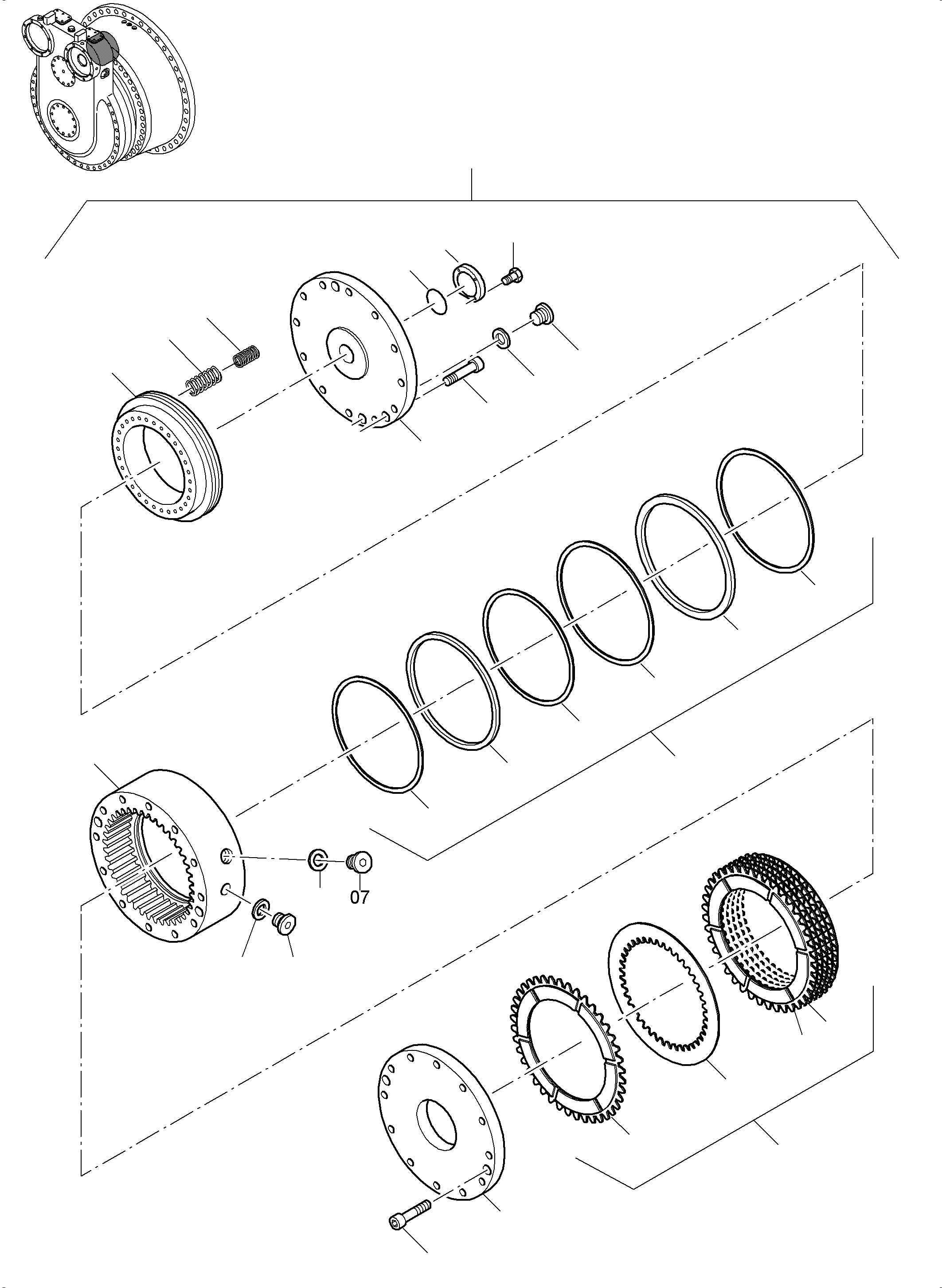 07