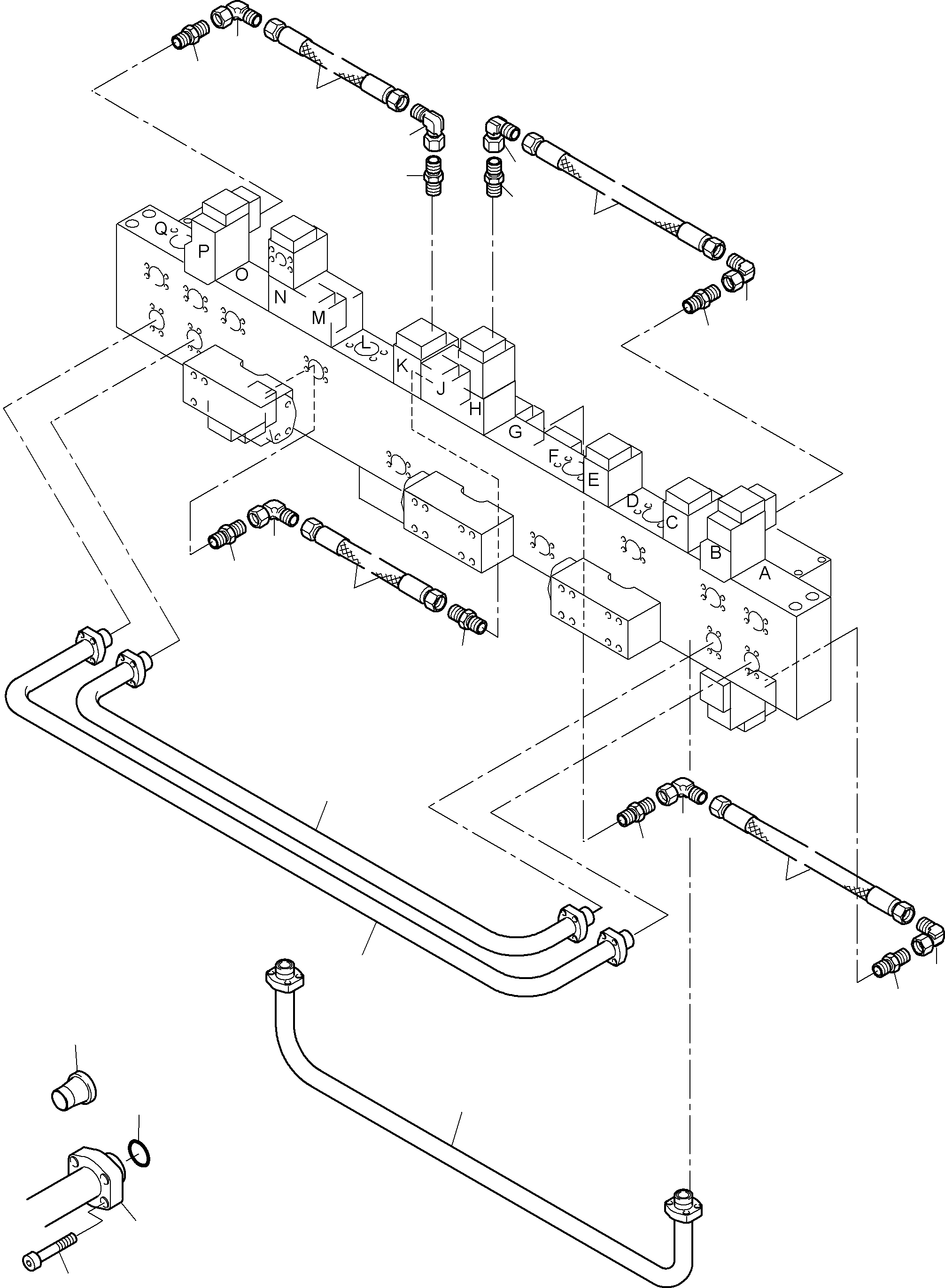 Q
P
O
N
M
L
K
J
H
G
F
E
D
C
B
A