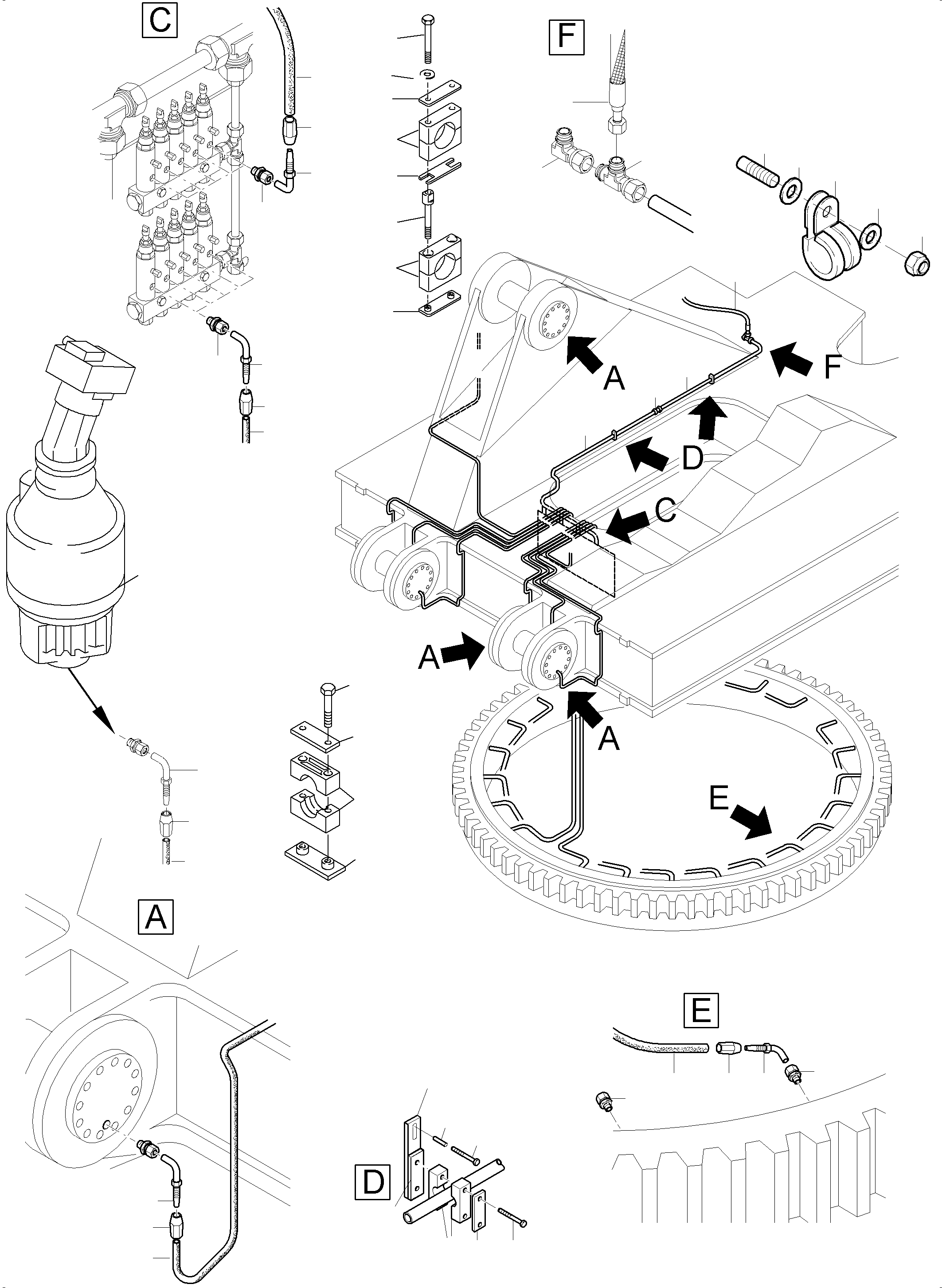 C
F
A
F
D
C
A
A
E
A
E
D