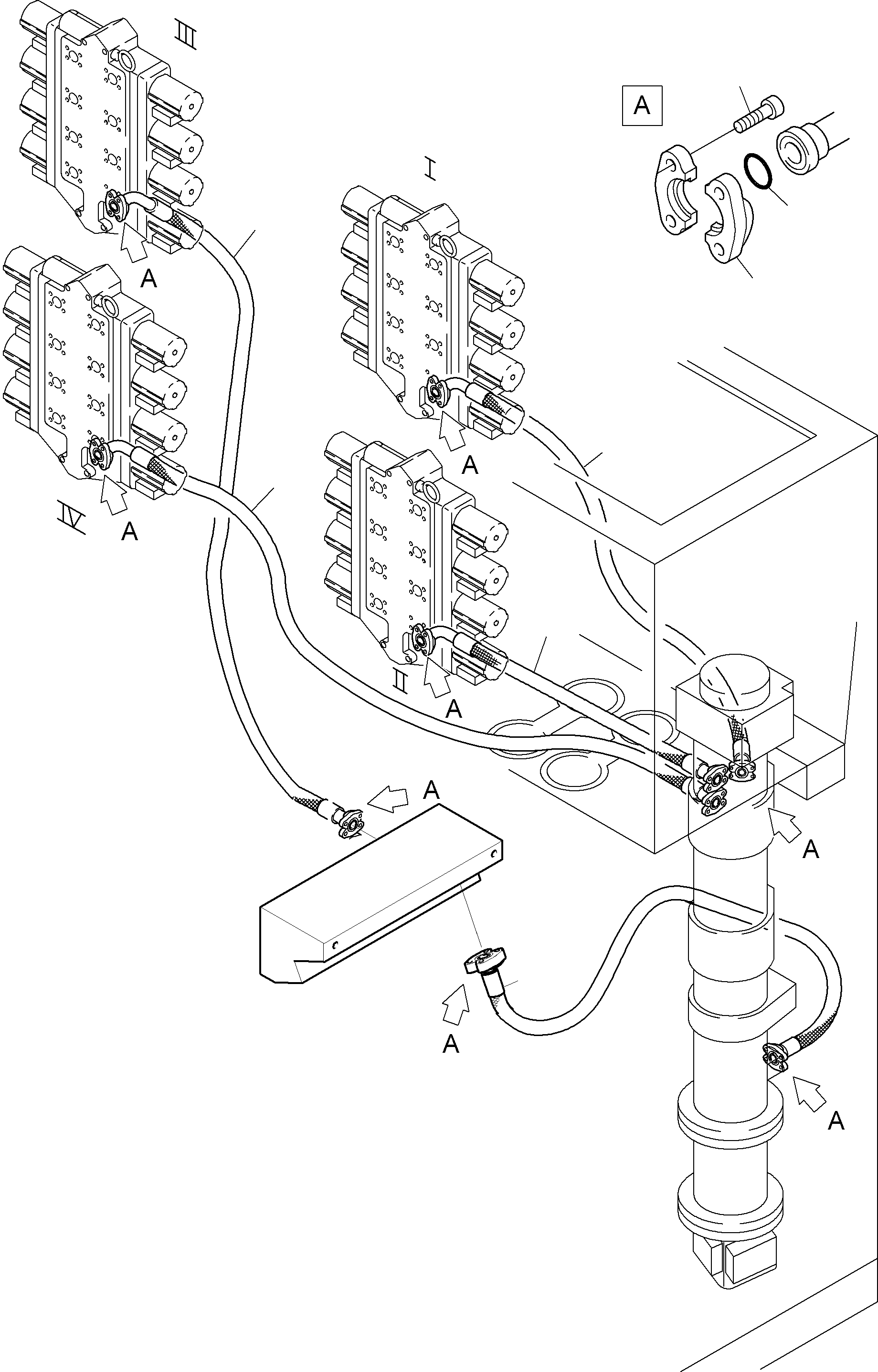 III

A

I

A

A

IV

A

A

II

A

A

A

A

A