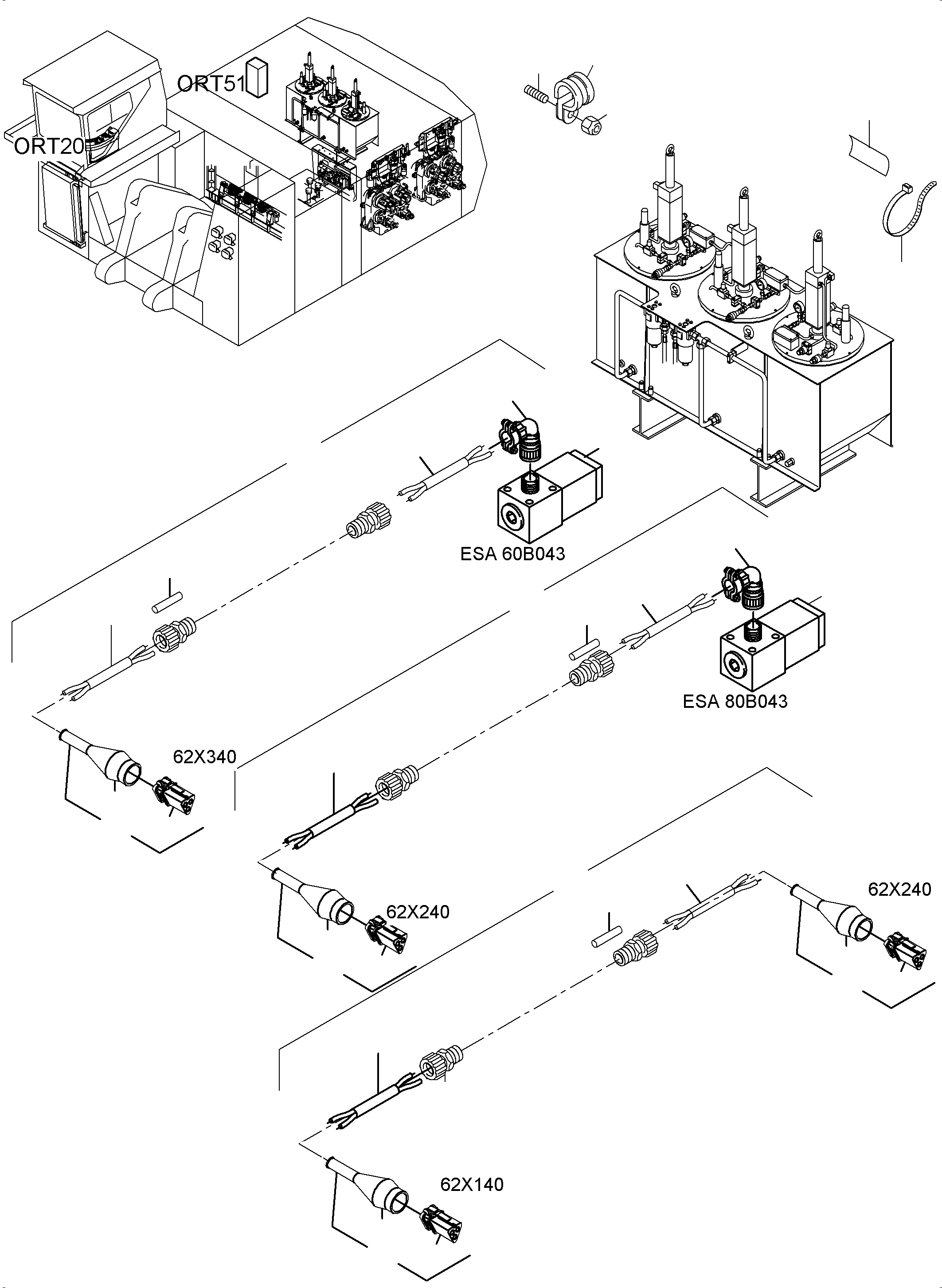 ORT51
ORT20
ESA 60B043
ESA 80B043
62X340
62X240
62X240
62X140