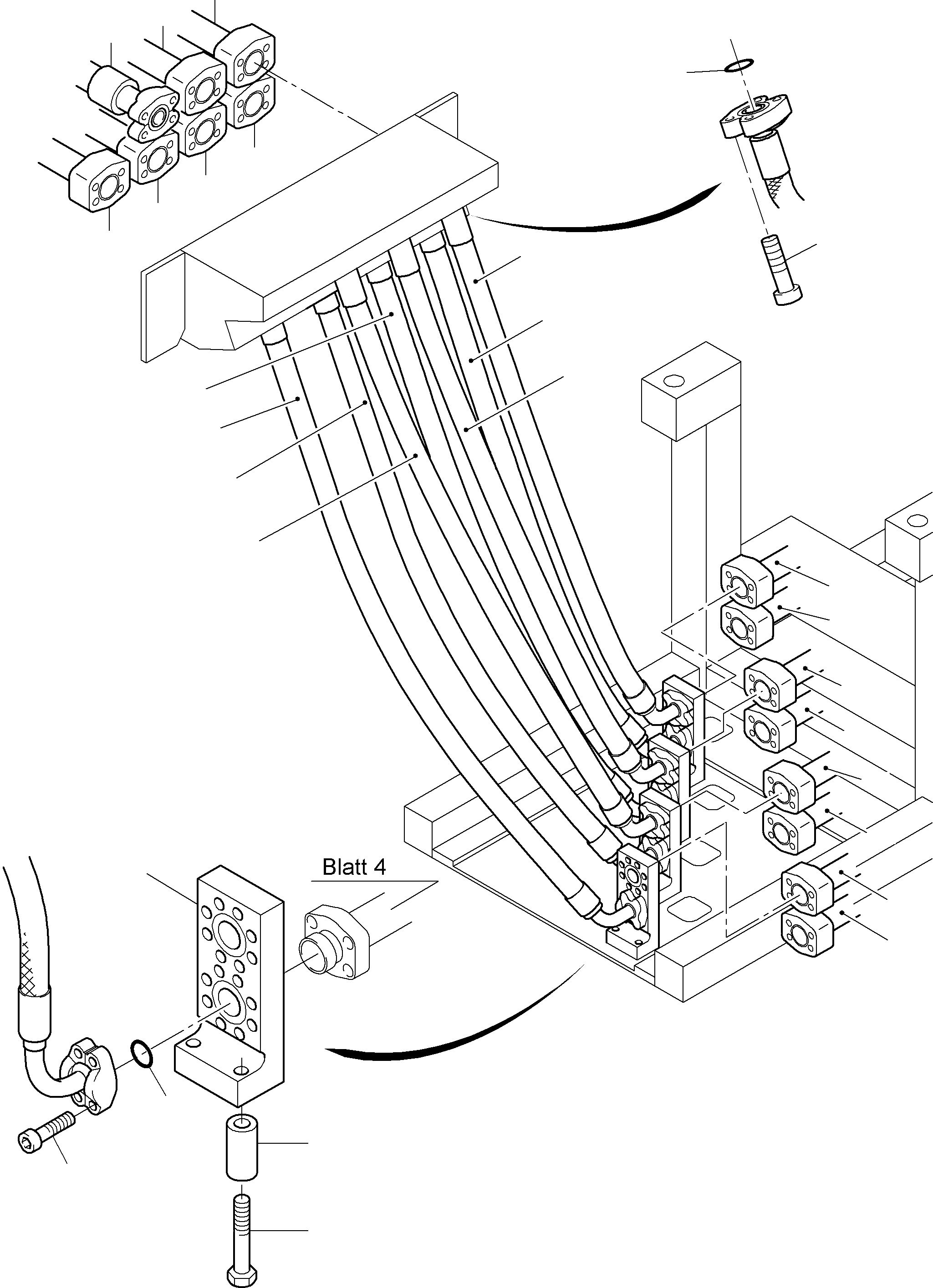 Blatt 4