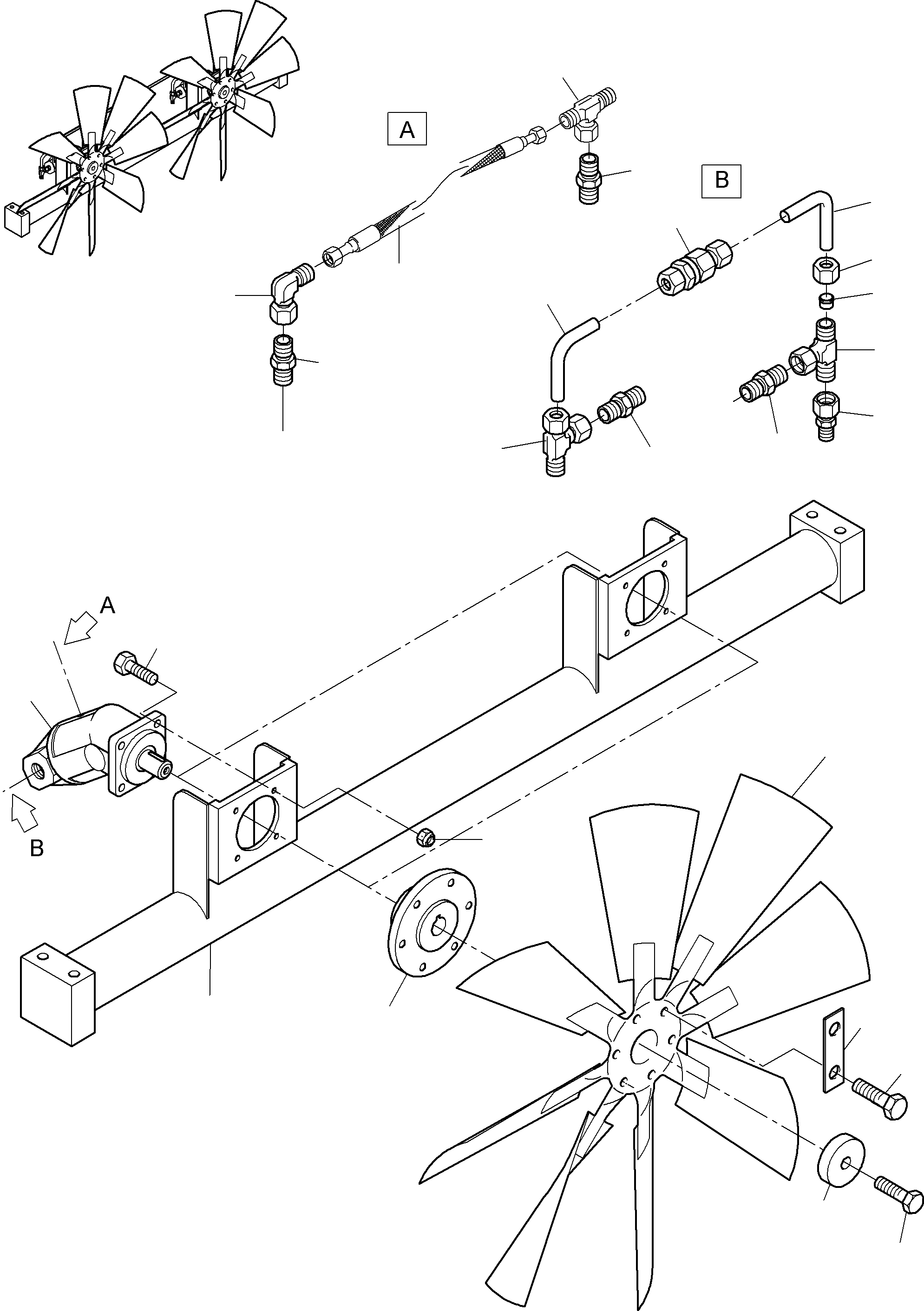 A

B

A

B