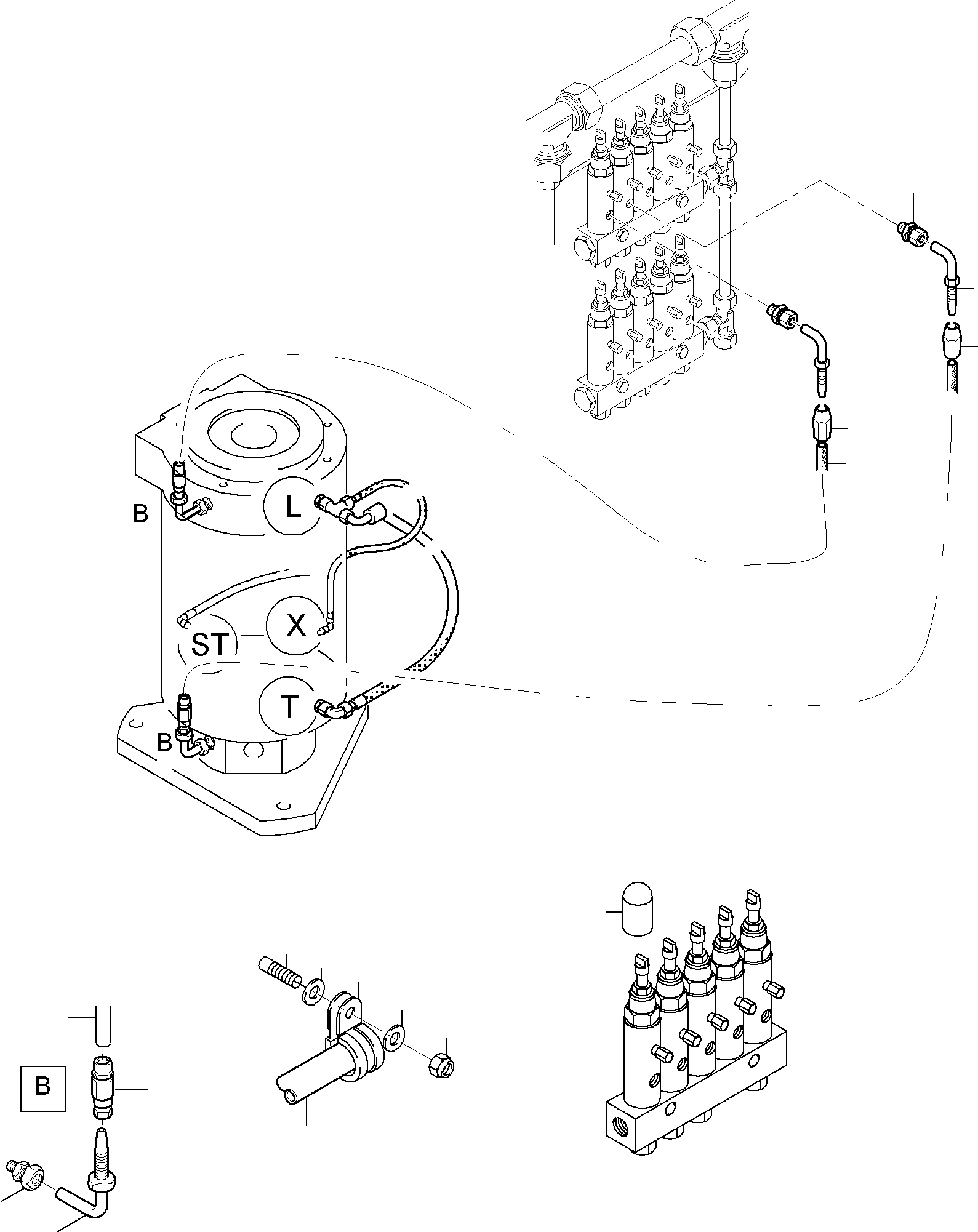 B
L
X
ST
T
B
B