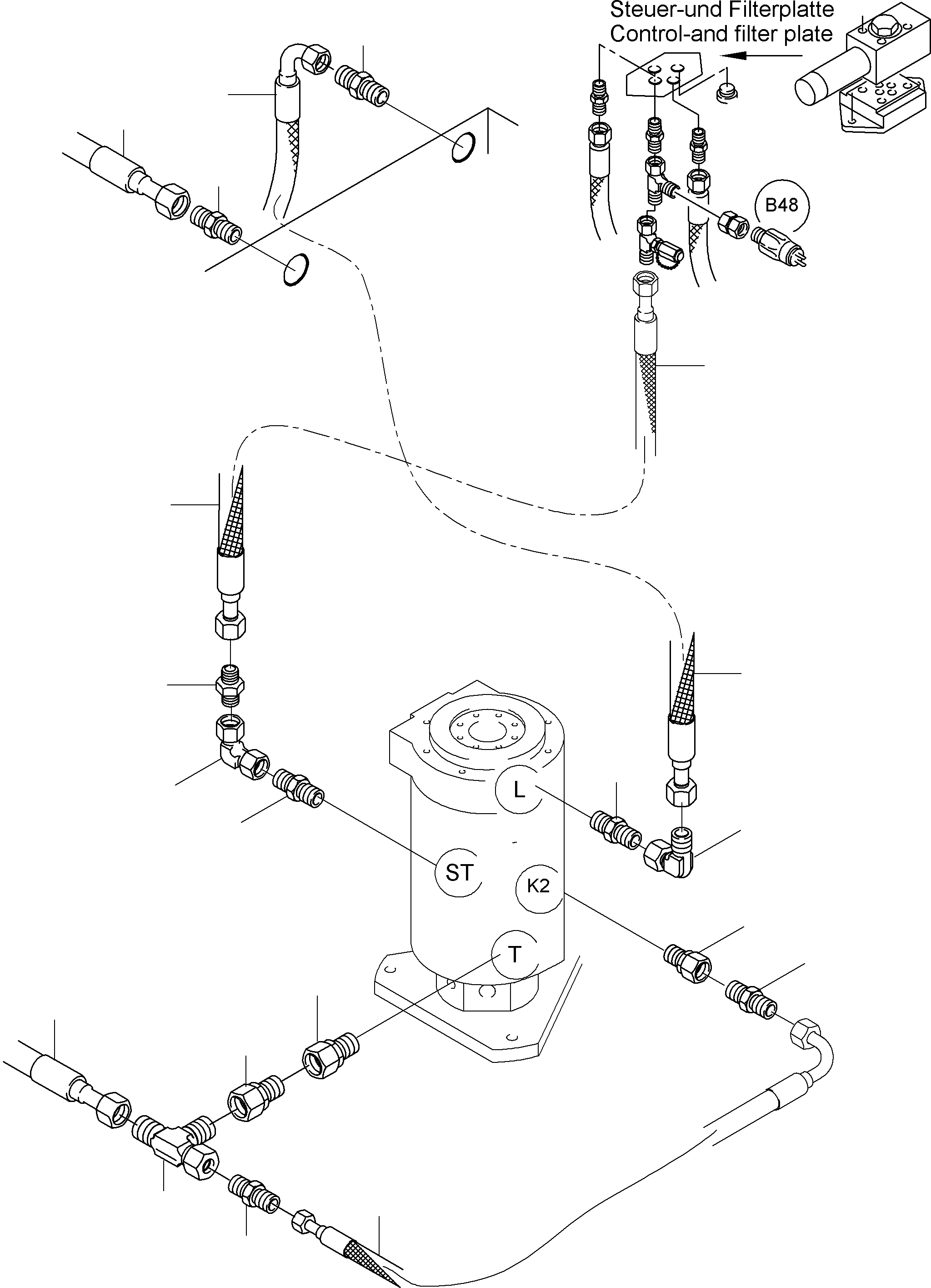 Steuer-und Filterplatte
Control-and filter plate

B48

L

ST

K2

T